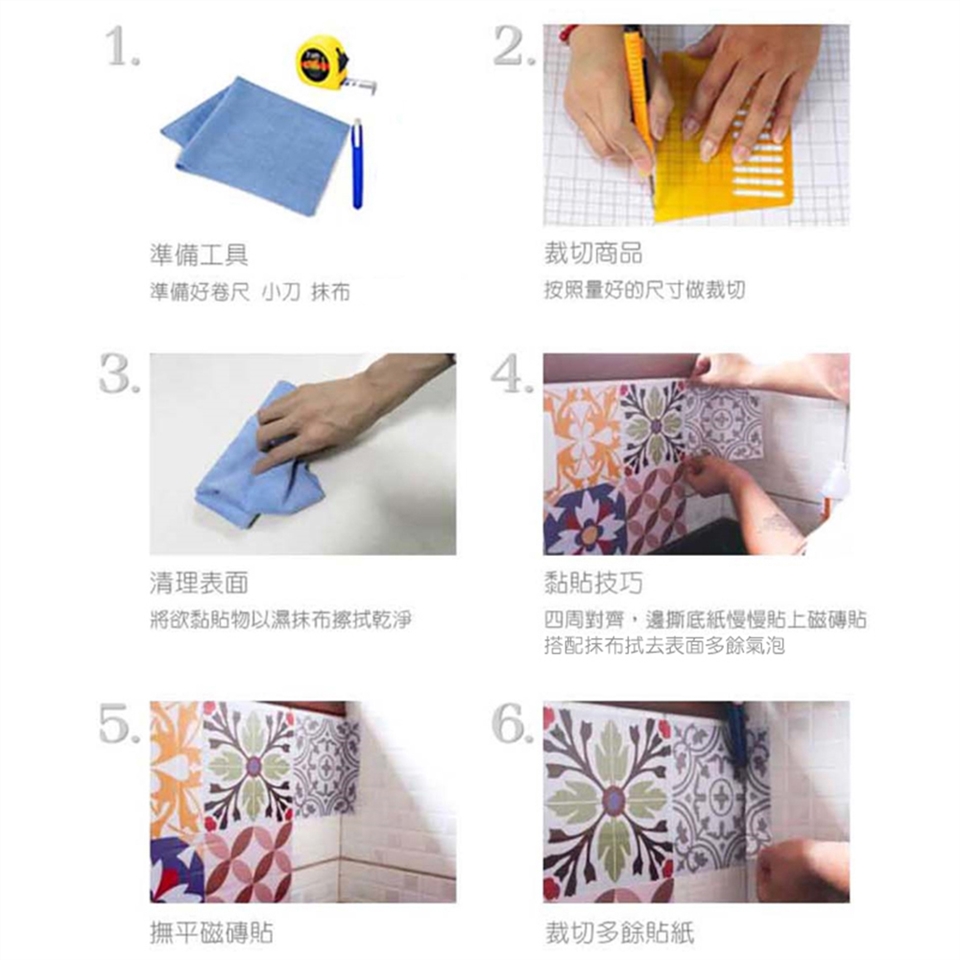 1.

準備工具
準備好卷尺 小刀 抹布

2.

裁切商品
按照量好的尺寸做裁切

3.

清理表面
將欲黏貼物以濕抹布擦拭乾淨

4.

黏貼技巧
四周對齊，邊撕底紙慢慢貼上磁磚貼
搭配抹布拭去表面多餘氣泡

5.

撫平磁磚貼

6.

裁切多餘貼紙