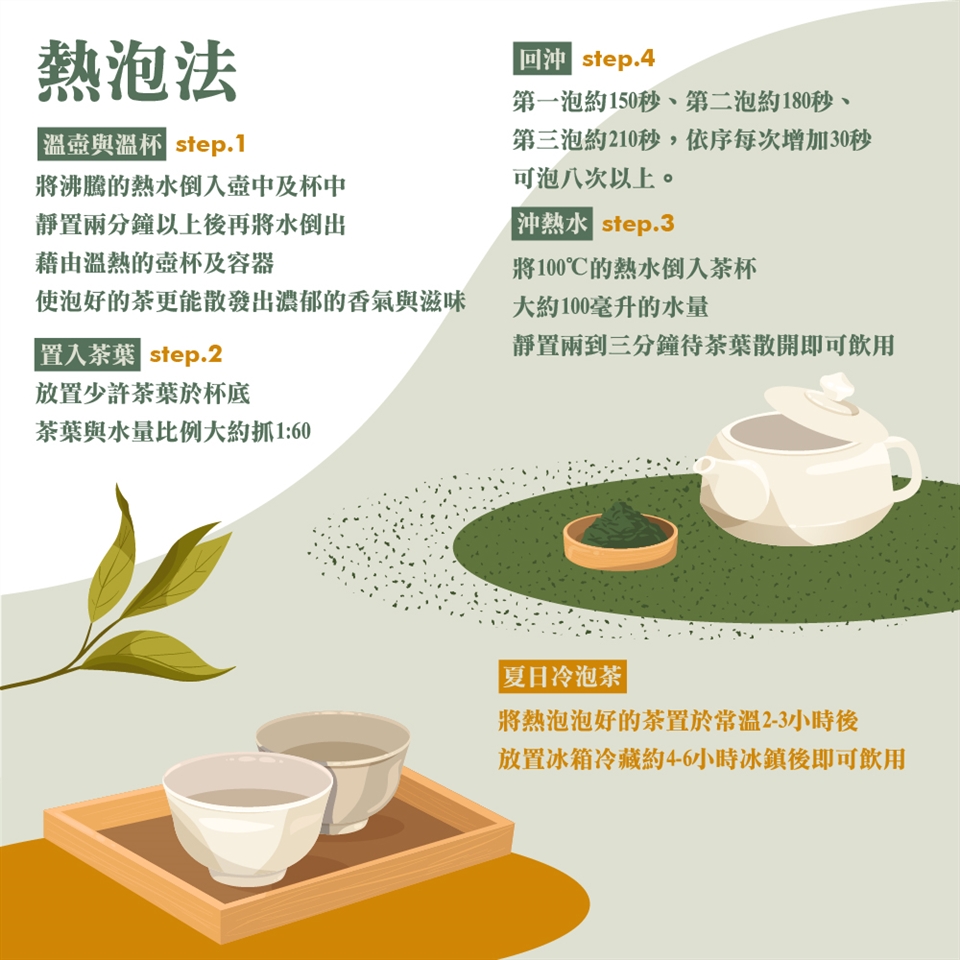 熱泡法

溫壺與溫杯 step.1
將沸騰的熱水倒入壺中及杯中
靜置兩分鐘以上後再將水倒出
藉由溫熱的壺杯及容器
使泡好的茶更能散發出濃郁的香氣與滋味

置入茶葉 step.2
放置少許茶葉於杯底
茶葉與水量比例大約抓1:60

回沖 step.4
第一泡約150秒、第二泡約180秒、
第三泡約210秒，依序每次增加30秒
可泡八次以上。

沖熱水 step.3
將100℃的熱水倒入茶杯
大約100毫升的水量
靜置兩到三分鐘待茶葉散開即可飲用

夏日冷泡茶
將熱泡泡好的茶置於常溫2-3小時後
放置冰箱冷藏約4-6小時冰鎮後即可飲用