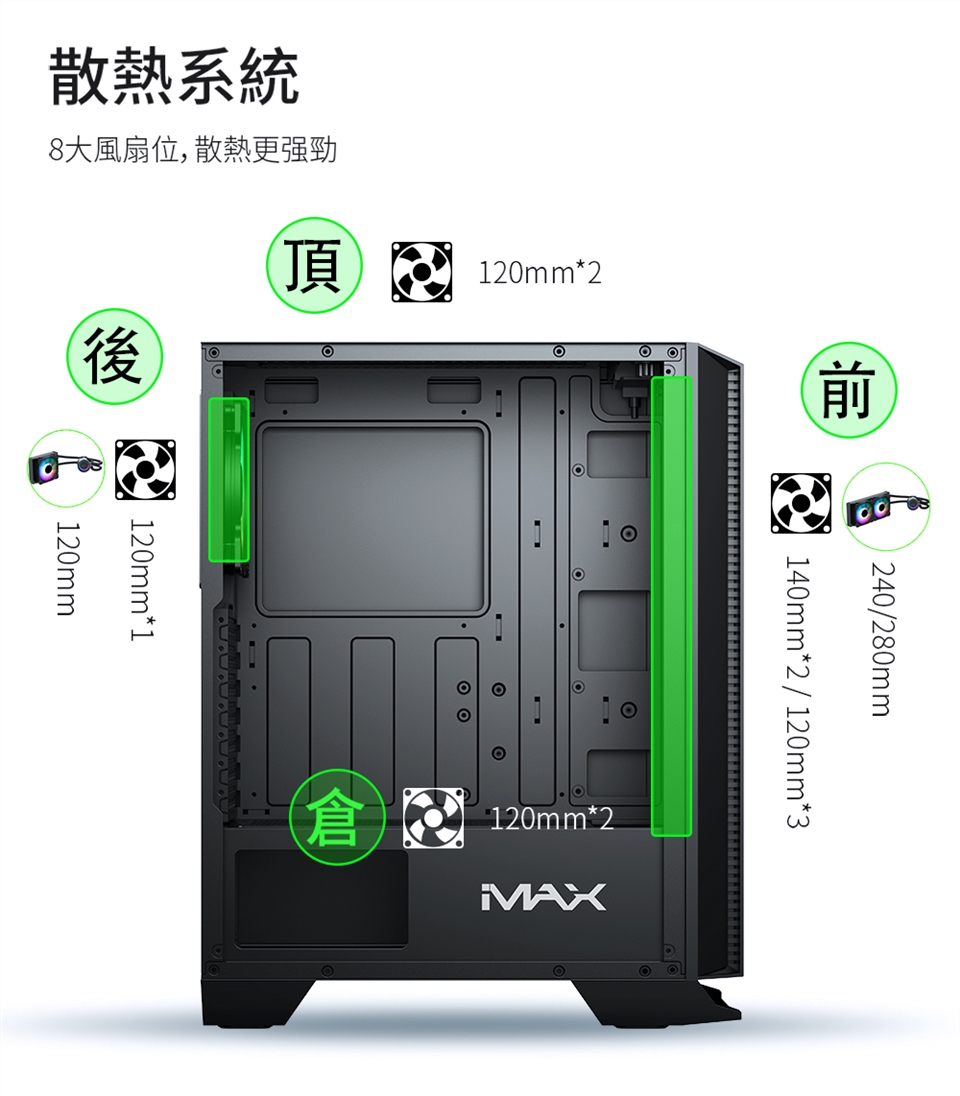 散熱系統

8大風扇位，散熱更强勁

頂

120mm*2

後

120mm

120mm*1

前

140mm*2 / 120mm*3

240/280mm

倉

120mm*2

iMAX