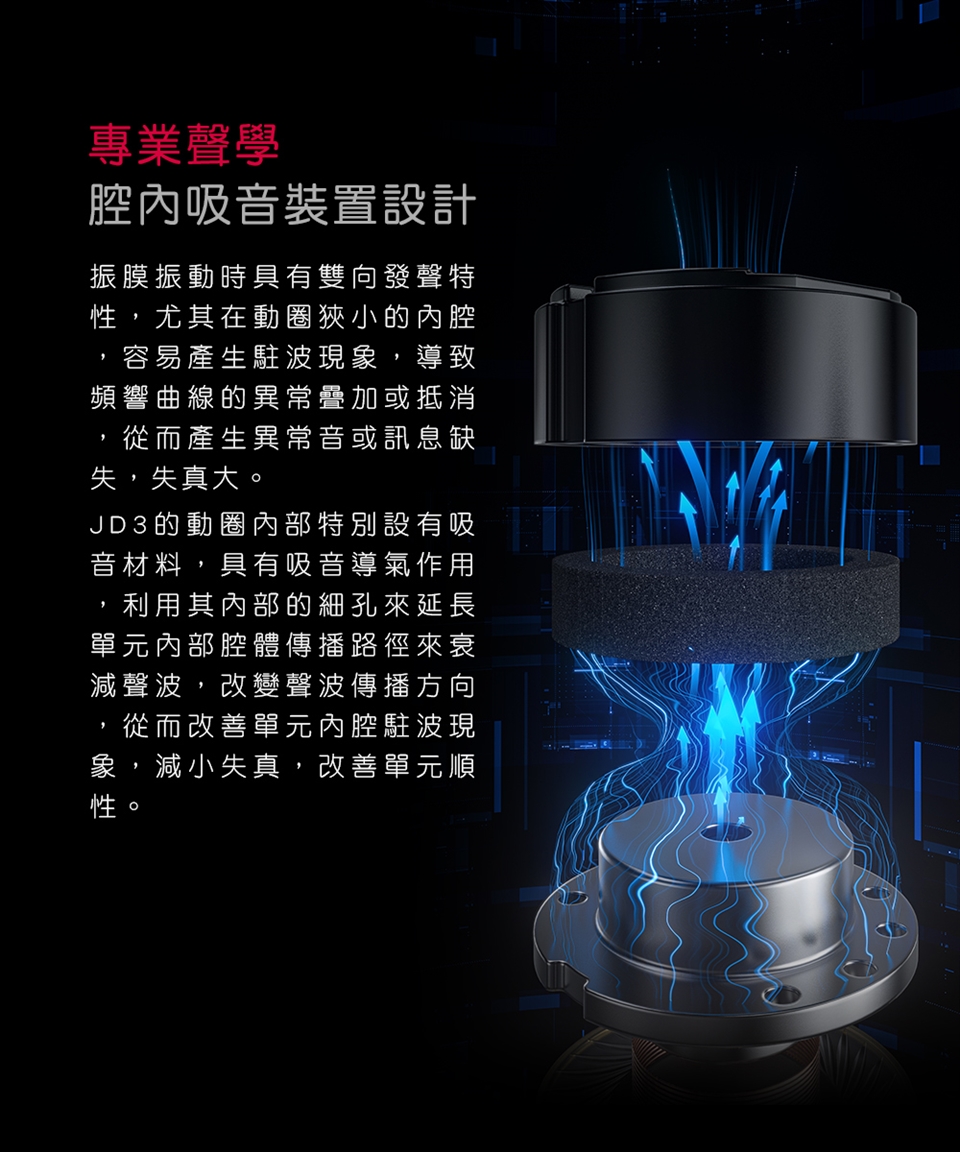 專業聲學
腔內吸音裝置設計

振膜振動時具有雙向發聲特性，尤其在動圈狹小的內腔，容易產生駐波現象，導致頻響曲線的異常疊加或抵消，從而產生異常音或訊息缺失，失真大。

JD3的動圈內部特別設有吸音材料，具有吸音導氣作用，利用其內部的細孔來延長單元內部腔體傳播路徑來衰減聲波，改變聲波傳播方向，從而改善單元內腔駐波現象，減小失真，改善單元順性。