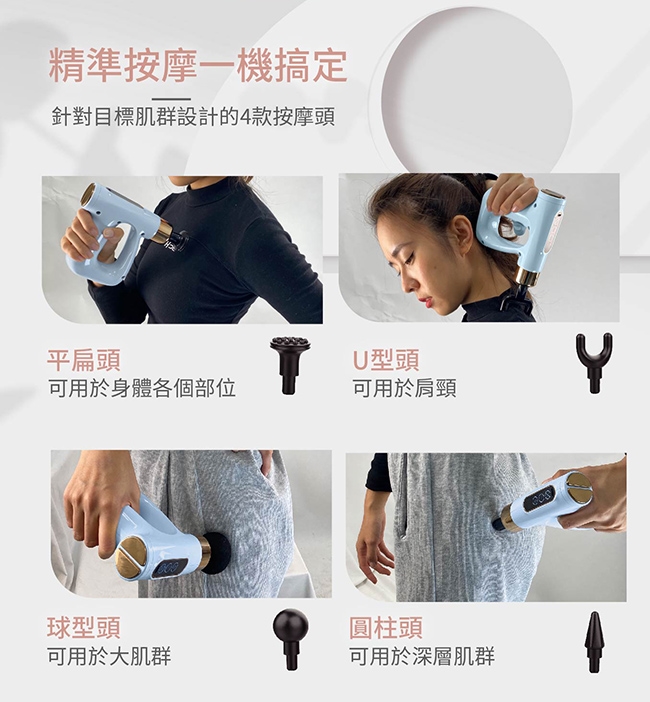 精準按摩一機搞定

針對目標肌群設計的4款按摩頭

平扁頭
可用於身體各個部位

U型頭
可用於肩頸

球型頭
可用於大肌群

圓柱頭
可用於深層肌群