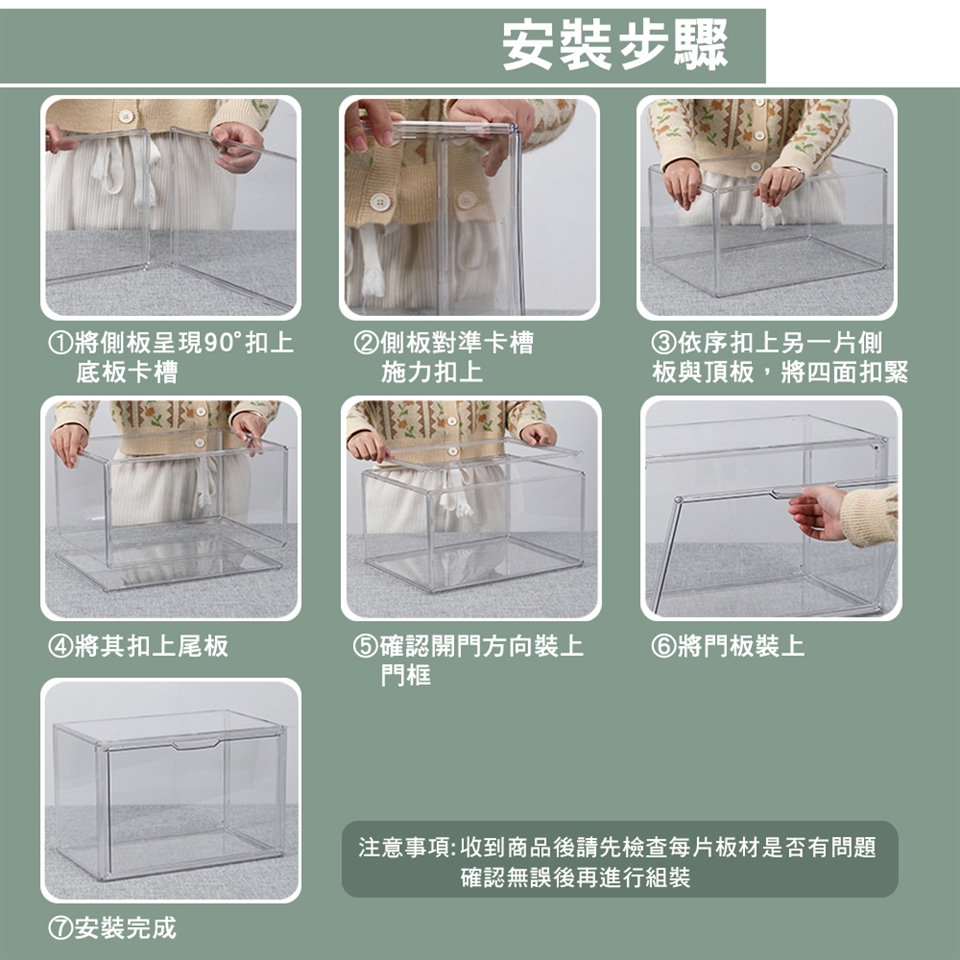 安裝步驟

①將側板呈現90°扣上底板卡槽

②側板對準卡槽施力扣上

③依序扣上另一片側板與頂板，將四面扣緊

④將其扣上尾板

⑤確認開門方向裝上門框

⑥將門板裝上

⑦安裝完成

注意事項:收到商品後請先檢查每片板材是否有問題確認無誤後再進行組裝