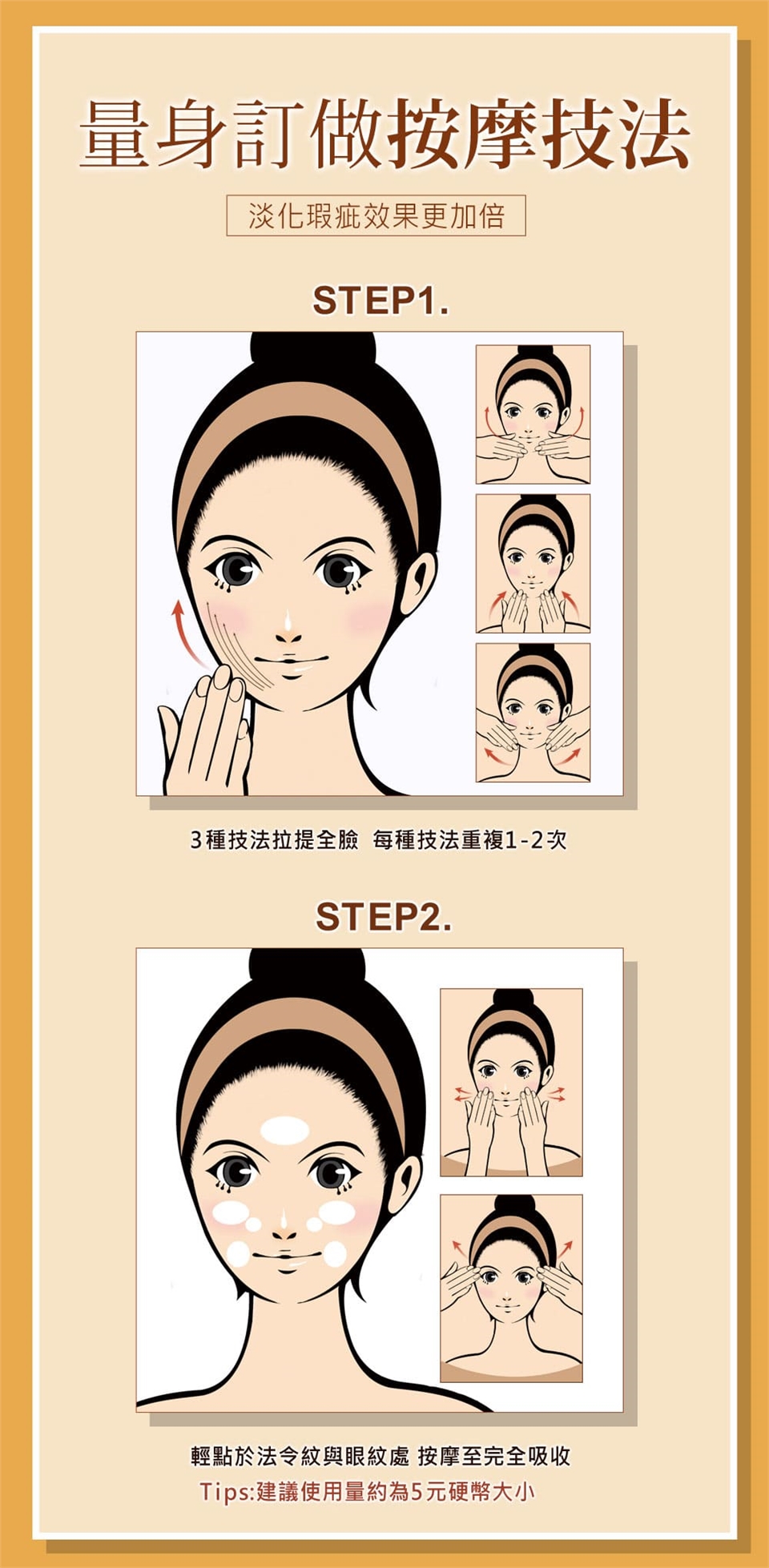 量身訂做按摩技法

淡化瑕疵效果更加倍

STEP1.

3種技法拉提全臉 每種技法重複1-2次

STEP2.

輕點於法令紋與眼紋處 按摩至完全吸收

Tips:建議使用量約為5元硬幣大小