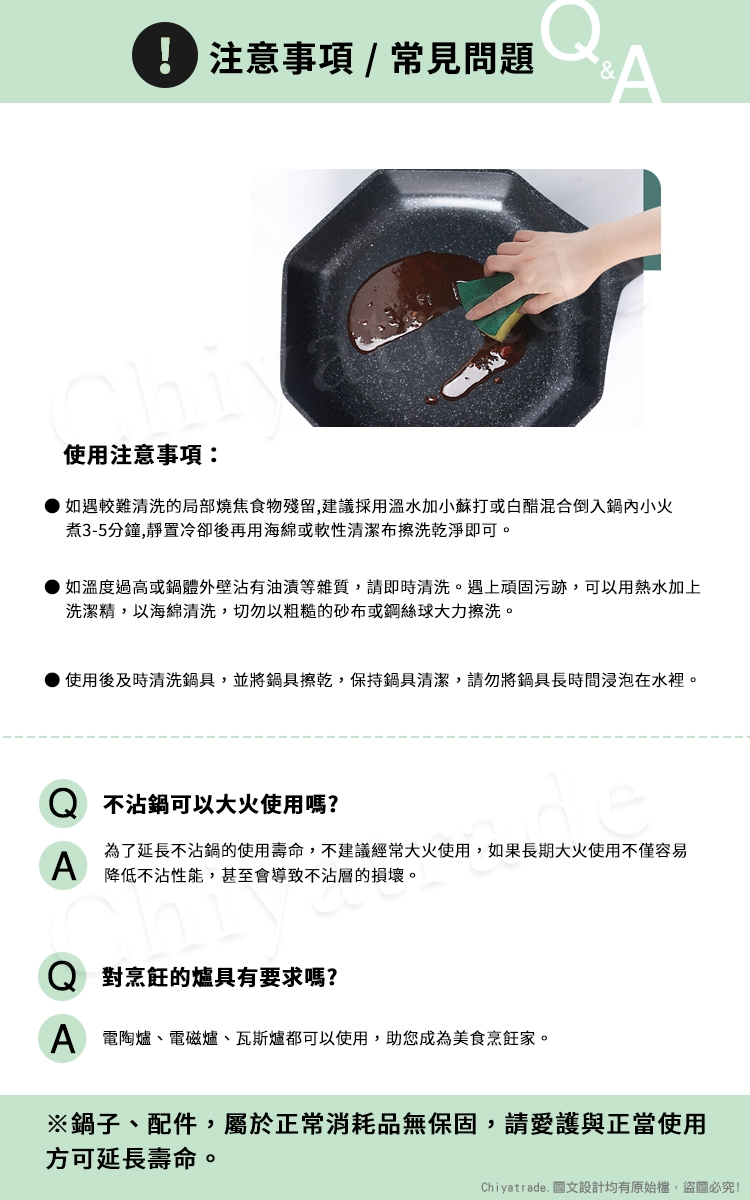 ! 注意事項 / 常見問題 Q&A

Chiyatrade

使用注意事項：

● 如遇較難清洗的局部燒焦食物殘留,建議採用溫水加小蘇打或白醋混合倒入鍋內小火煮3-5分鐘,靜置冷卻後再用海綿或軟性清潔布擦洗乾淨即可。

● 如溫度過高或鍋體外壁沾有油漬等雜質，請即時清洗。遇上頑固污跡，可以用熱水加上洗潔精，以海綿清洗，切勿以粗糙的砂布或鋼絲球大力擦洗。

● 使用後及時清洗鍋具，並將鍋具擦乾，保持鍋具清潔，請勿將鍋具長時間浸泡在水裡。

Q 不沾鍋可以大火使用嗎?

A 為了延長不沾鍋的使用壽命，不建議經常大火使用，如果長期大火使用不僅容易降低不沾性能，甚至會導致不沾層的損壞。

Chiyatrade

Q 對烹飪的爐具有要求嗎?

A 電陶爐、電磁爐、瓦斯爐都可以使用，助您成為美食烹飪家。

※鍋子、配件，屬於正常消耗品無保固，請愛護與正當使用方可延長壽命。

Chiyatrade. 圖文設計均有原始檔，盜圖必究!