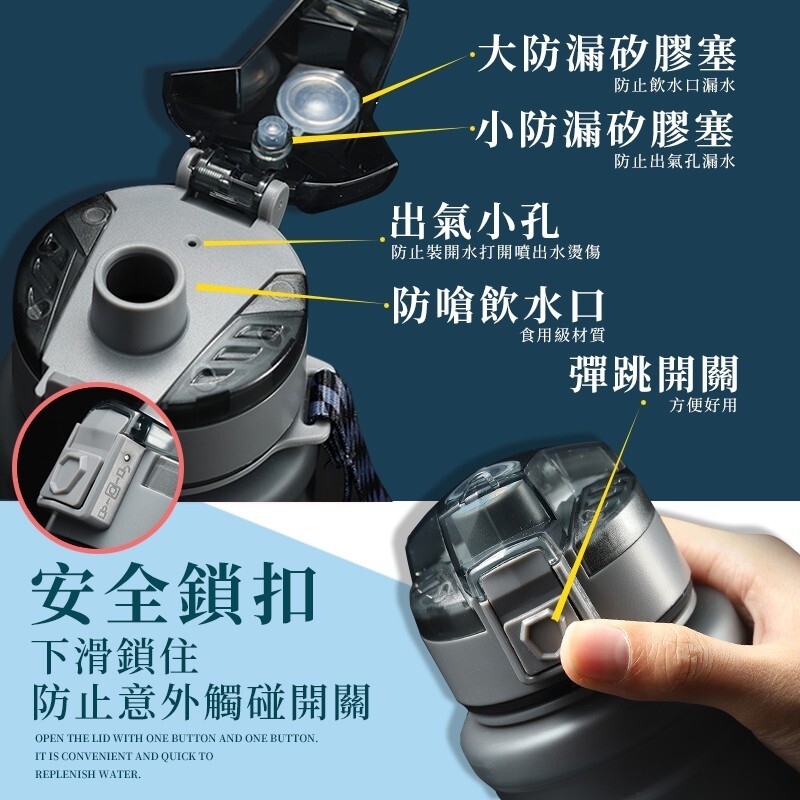 大防漏矽膠塞
防止飲水口漏水

小防漏矽膠塞
防止出氣孔漏水

出氣小孔
防止裝開水打開噴出水燙傷

防嗆飲水口
食用級材質

彈跳開關
方便好用

安全鎖扣
下滑鎖住
防止意外觸碰開關

OPEN THE LID WITH ONE BUTTON AND ONE BUTTON.
IT IS CONVENIENT AND QUICK TO
REPLENISH WATER.