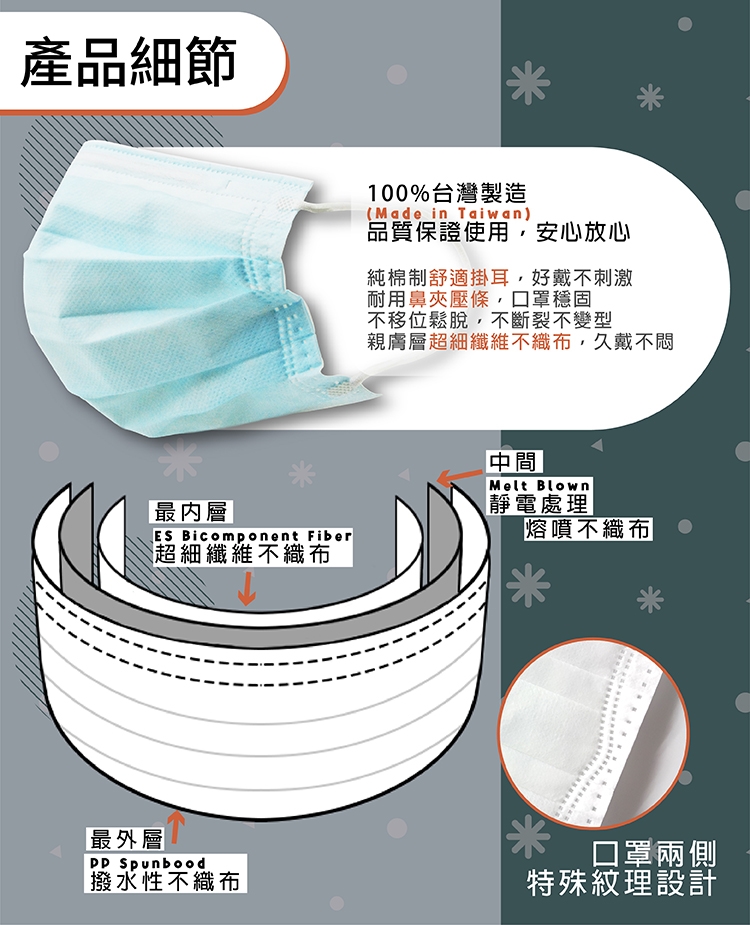 產品細節

100%台灣製造
(Made in Taiwan)
品質保證使用，安心放心

純棉制舒適掛耳，好戴不刺激
耐用鼻夾壓條，口罩穩固
不移位鬆脫，不斷裂不變型
親膚層超細纖維不織布，久戴不悶

中間
Melt Blown
靜電處理
熔噴不織布

最內層
ES Bicomponent Fiber
超細纖維不織布

最外層
PP Spunbood
撥水性不織布

口罩兩側
特殊紋理設計