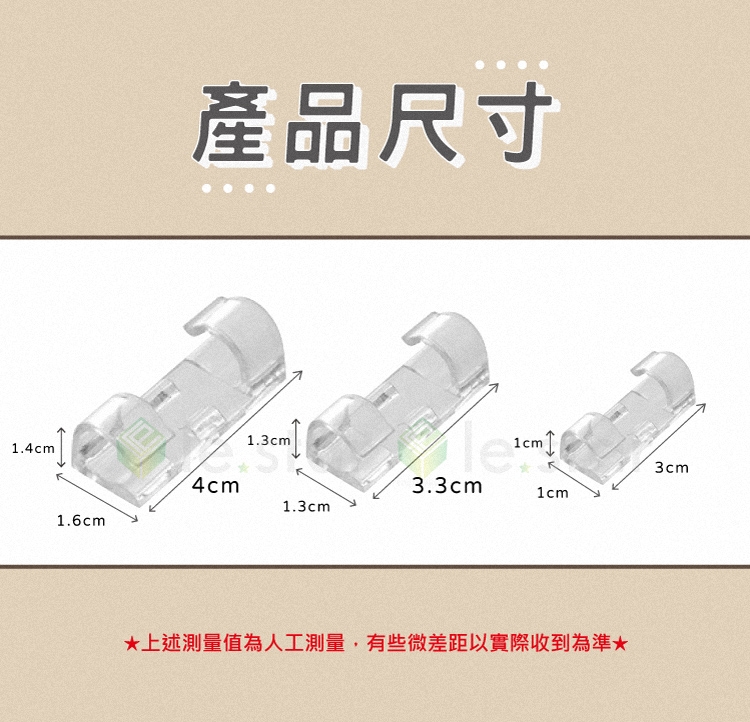 產品尺寸

1.4cm
1.6cm
4cm
1.3cm
1.3cm
3.3cm
1cm
1cm
3cm

★上述測量值為人工測量，有些微差距以實際收到為準★