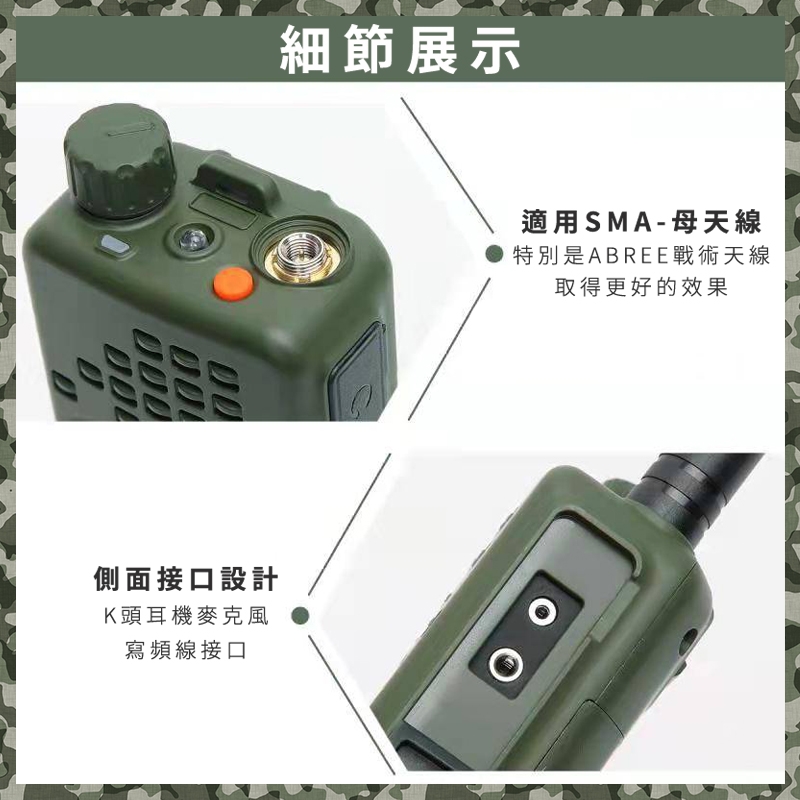 細節展示

適用SMA-母天線
特別是ABREE戰術天線
取得更好的效果

側面接口設計
K頭耳機麥克風
寫頻線接口