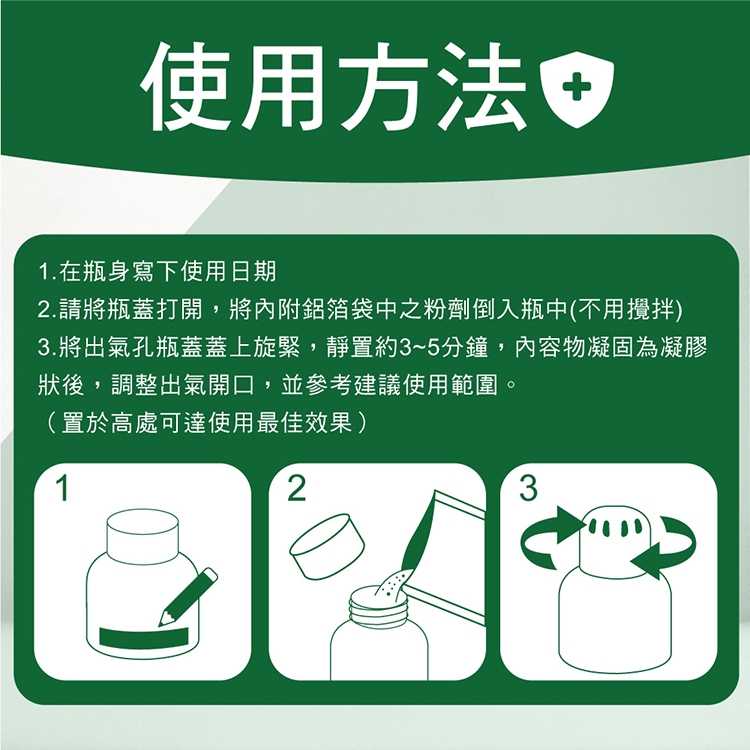 使用方法

1.在瓶身寫下使用日期
2.請將瓶蓋打開，將內附鋁箔袋中之粉劑倒入瓶中(不用攪拌)
3.將出氣孔瓶蓋蓋上旋緊，靜置約3~5分鐘，內容物凝固為凝膠狀後，調整出氣開口，並參考建議使用範圍。
（置於高處可達使用最佳效果）

1

2

3