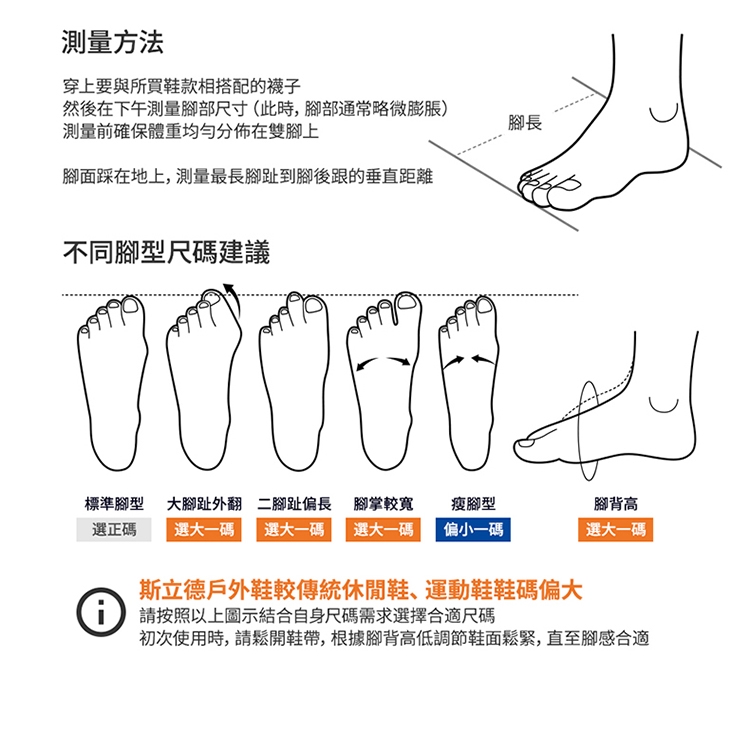 測量方法

穿上要與所買鞋款相搭配的襪子
然後在下午測量腳部尺寸（此時，腳部通常略微膨脹）
測量前確保體重均勻分佈在雙腳上

腳面踩在地上，測量最長腳趾到腳後跟的垂直距離

腳長

不同腳型尺碼建議

標準腳型
選正碼

大腳趾外翻
選大一碼

二腳趾偏長
選大一碼

腳掌較寬
選大一碼

瘦腳型
偏小一碼

腳背高
選大一碼

斯立德戶外鞋較傳統休閒鞋、運動鞋鞋碼偏大
請按照以上圖示結合自身尺碼需求選擇合適尺碼
初次使用時，請鬆開鞋帶，根據腳背高低調節鞋面鬆緊，直至腳感合適