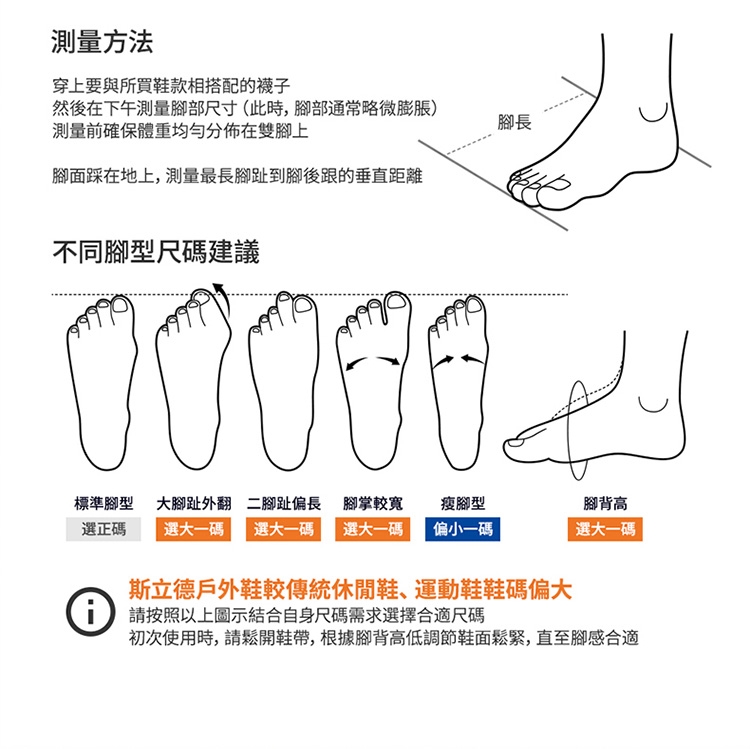 測量方法

穿上要與所買鞋款相搭配的襪子
然後在下午測量腳部尺寸（此時，腳部通常略微膨脹）
測量前確保體重均勻分佈在雙腳上

腳面踩在地上，測量最長腳趾到腳後跟的垂直距離

腳長

不同腳型尺碼建議

標準腳型
選正碼

大腳趾外翻
選大一碼

二腳趾偏長
選大一碼

腳掌較寬
選大一碼

瘦腳型
偏小一碼

腳背高
選大一碼

斯立德戶外鞋較傳統休閒鞋、運動鞋鞋碼偏大
請按照以上圖示結合自身尺碼需求選擇合適尺碼
初次使用時，請鬆開鞋帶，根據腳背高低調節鞋面鬆緊，直至腳感合適