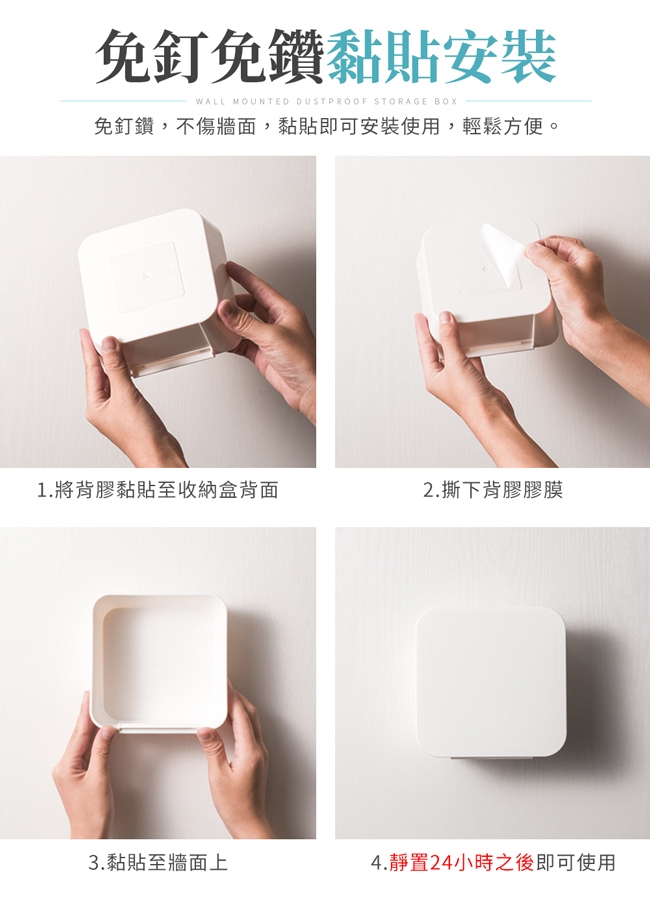 免釘免鑽黏貼安裝

WALL MOUNTED DUSTPROOF STORAGE BOX

免釘鑽，不傷牆面，黏貼即可安裝使用，輕鬆方便。

1.將背膠黏貼至收納盒背面

2.撕下背膠膠膜

3.黏貼至牆面上

4.靜置24小時之後即可使用