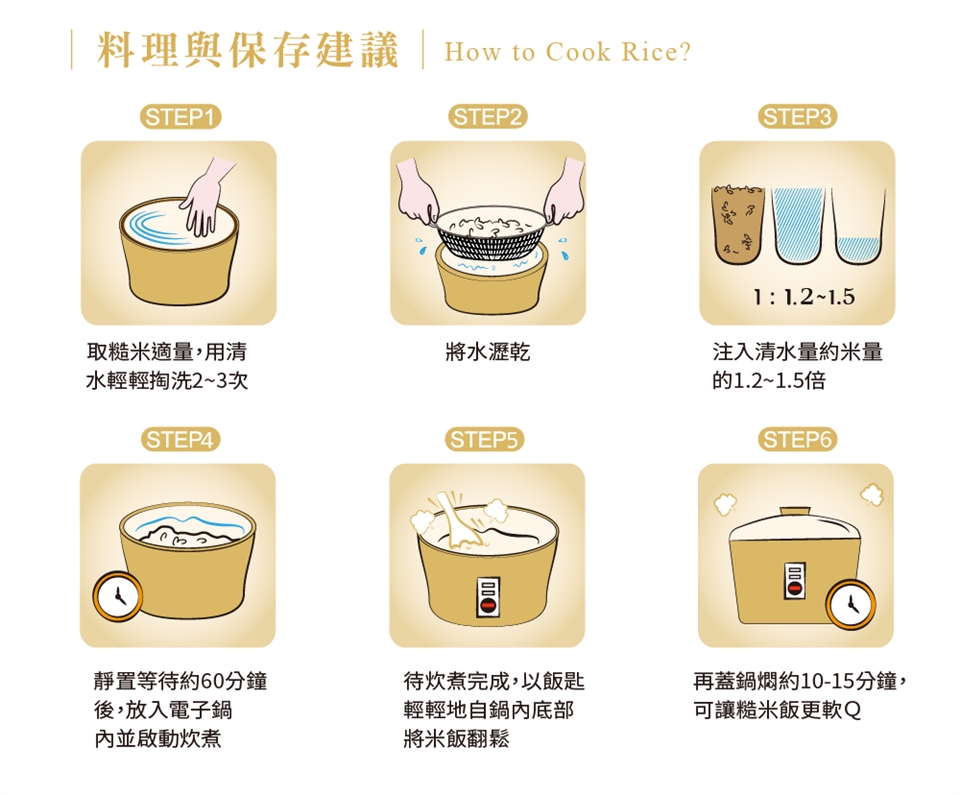 料理與保存建議 | How to Cook Rice?

STEP1

取糙米適量，用清水輕輕掏洗2~3次

STEP2

將水瀝乾

STEP3

1 : 1.2~1.5

注入清水量約米量的1.2~1.5倍

STEP4

靜置等待約60分鐘後，放入電子鍋內並啟動炊煮

STEP5

待炊煮完成，以飯匙輕輕地自鍋內底部將米飯翻鬆

STEP6

再蓋鍋燜約10-15分鐘，可讓糙米飯更軟Q