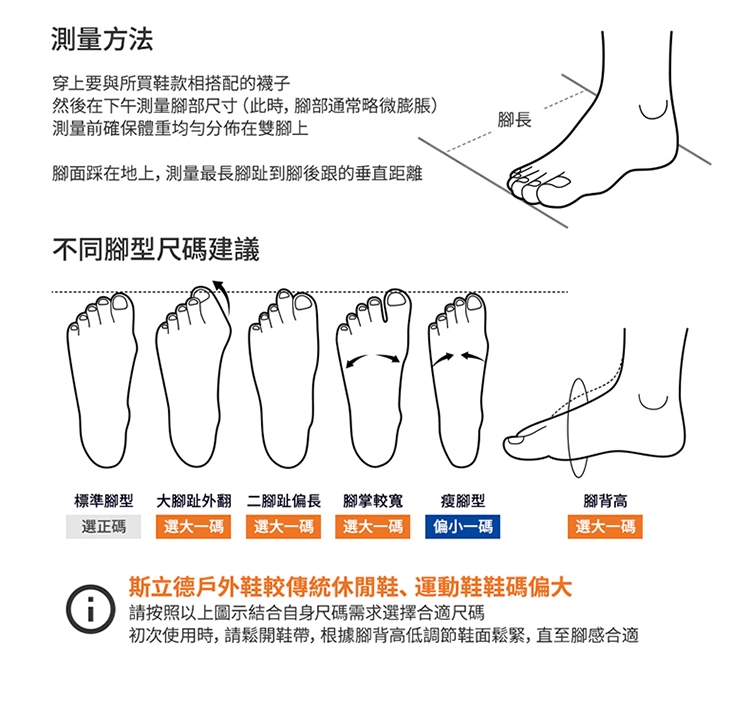 測量方法

穿上要與所買鞋款相搭配的襪子
然後在下午測量腳部尺寸（此時，腳部通常略微膨脹）
測量前確保體重均勻分佈在雙腳上

腳面踩在地上，測量最長腳趾到腳後跟的垂直距離

腳長

不同腳型尺碼建議

標準腳型
選正碼

大腳趾外翻
選大一碼

二腳趾偏長
選大一碼

腳掌較寬
選大一碼

瘦腳型
偏小一碼

腳背高
選大一碼

斯立德戶外鞋較傳統休閒鞋、運動鞋鞋碼偏大
請按照以上圖示結合自身尺碼需求選擇合適尺碼
初次使用時，請鬆開鞋帶，根據腳背高低調節鞋面鬆緊，直至腳感合適