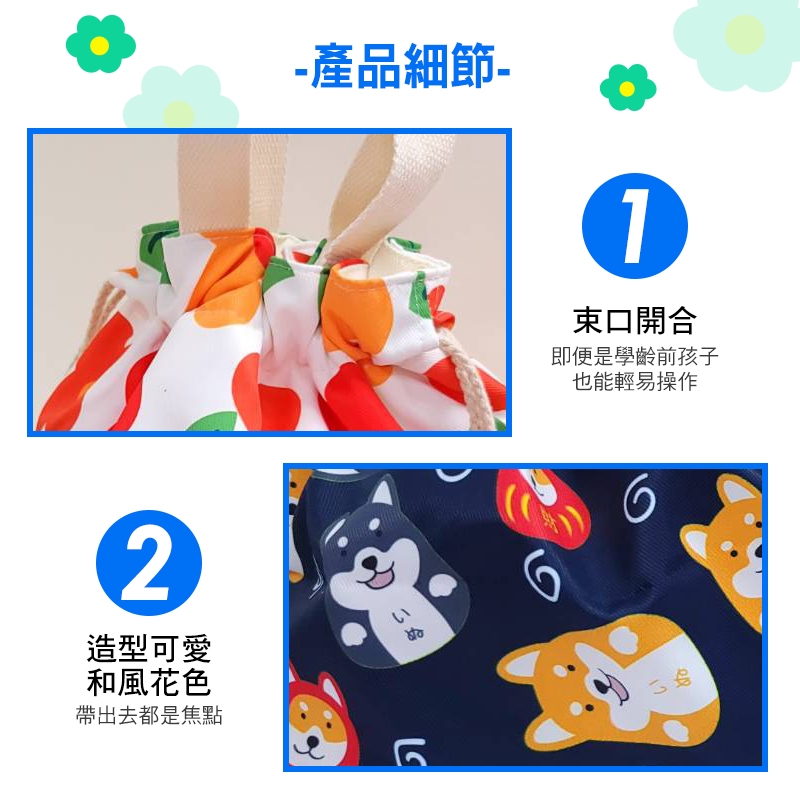 -產品細節-

1

束口開合

即便是學齡前孩子
也能輕易操作

2

造型可愛
和風花色

帶出去都是焦點

いぬ

いぬ