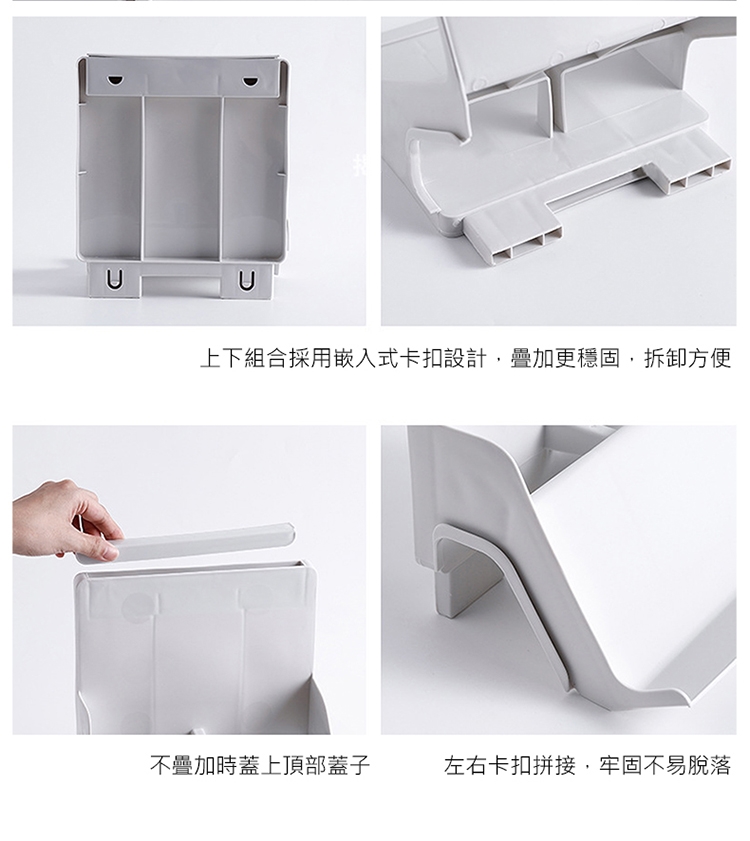 上下組合採用嵌入式卡扣設計，疊加更穩固，拆卸方便

不疊加時蓋上頂部蓋子

左右卡扣拼接，牢固不易脫落