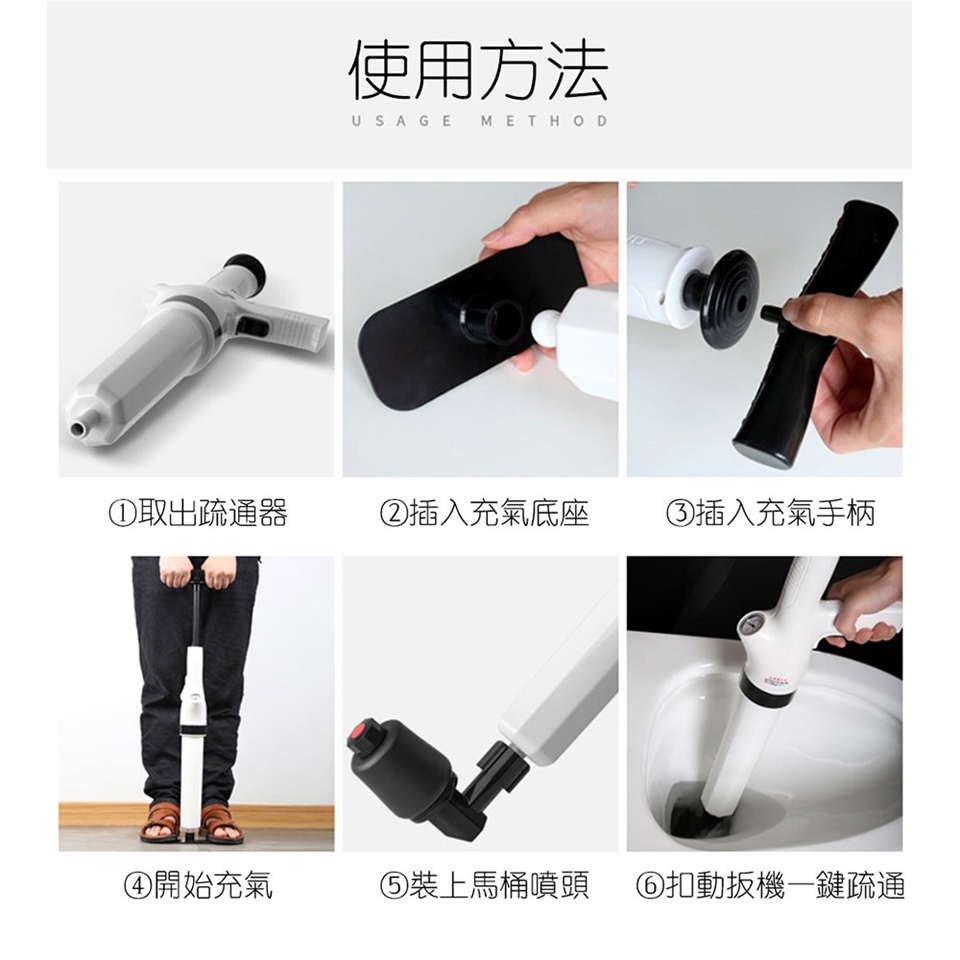 使用方法
USAGE METHOD

①取出疏通器

②插入充氣底座

③插入充氣手柄

④開始充氣

⑤裝上馬桶噴頭

⑥扣動扳機一鍵疏通