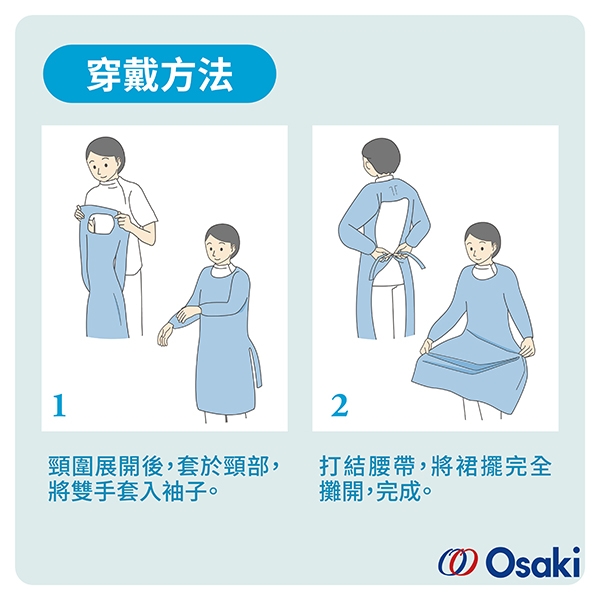 穿戴方法

1

頸圍展開後，套於頸部，將雙手套入袖子。

2

打結腰帶，將裙擺完全攤開，完成。

Osaki