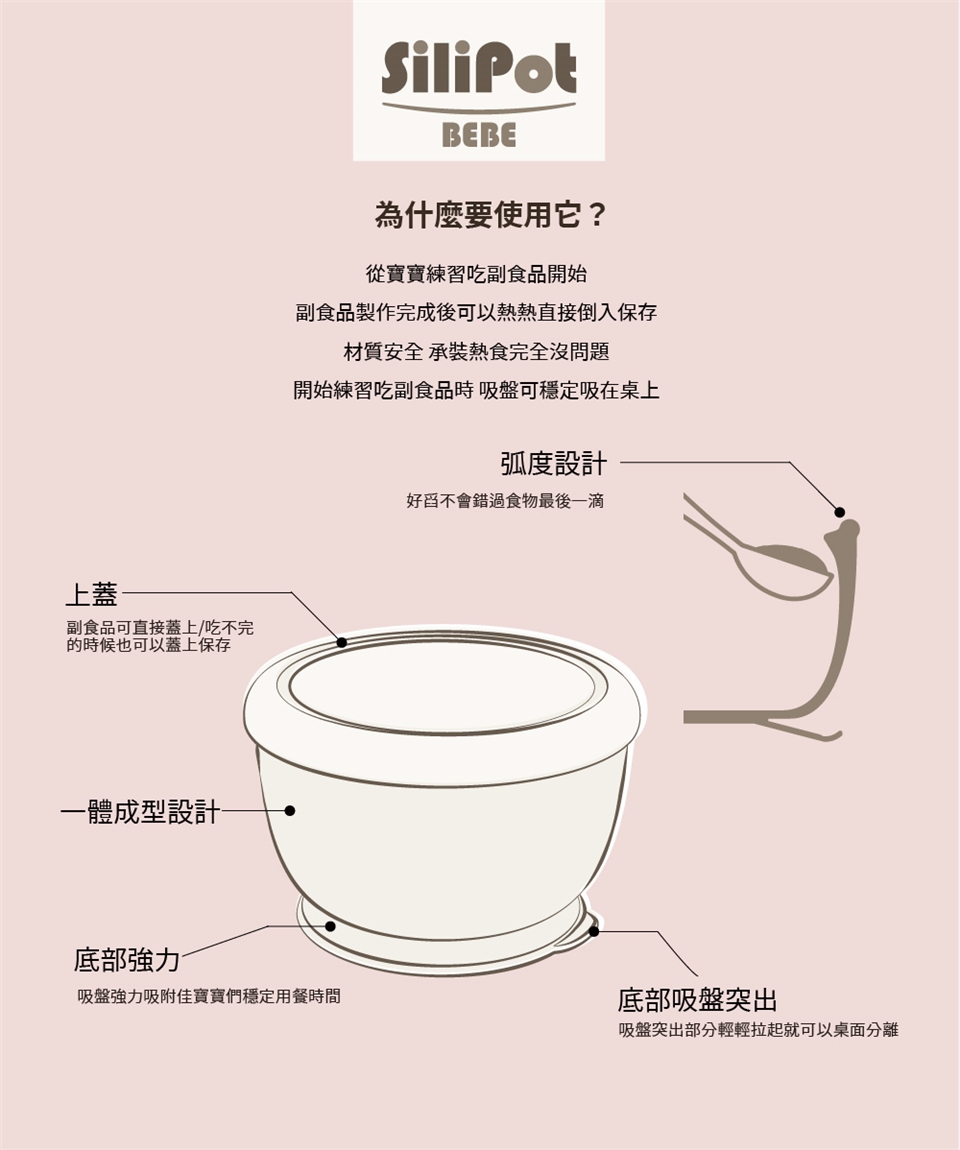 SiliPot
BEBE

為什麼要使用它？

從寶寶練習吃副食品開始

副食品製作完成後可以熱熱直接倒入保存

材質安全 承裝熱食完全沒問題

開始練習吃副食品時 吸盤可穩定吸在桌上

弧度設計

好舀不會錯過食物最後一滴

上蓋

副食品可直接蓋上/吃不完的時候也可以蓋上保存

一體成型設計

底部強力

吸盤強力吸附佳寶寶們穩定用餐時間

底部吸盤突出

吸盤突出部分輕輕拉起就可以桌面分離