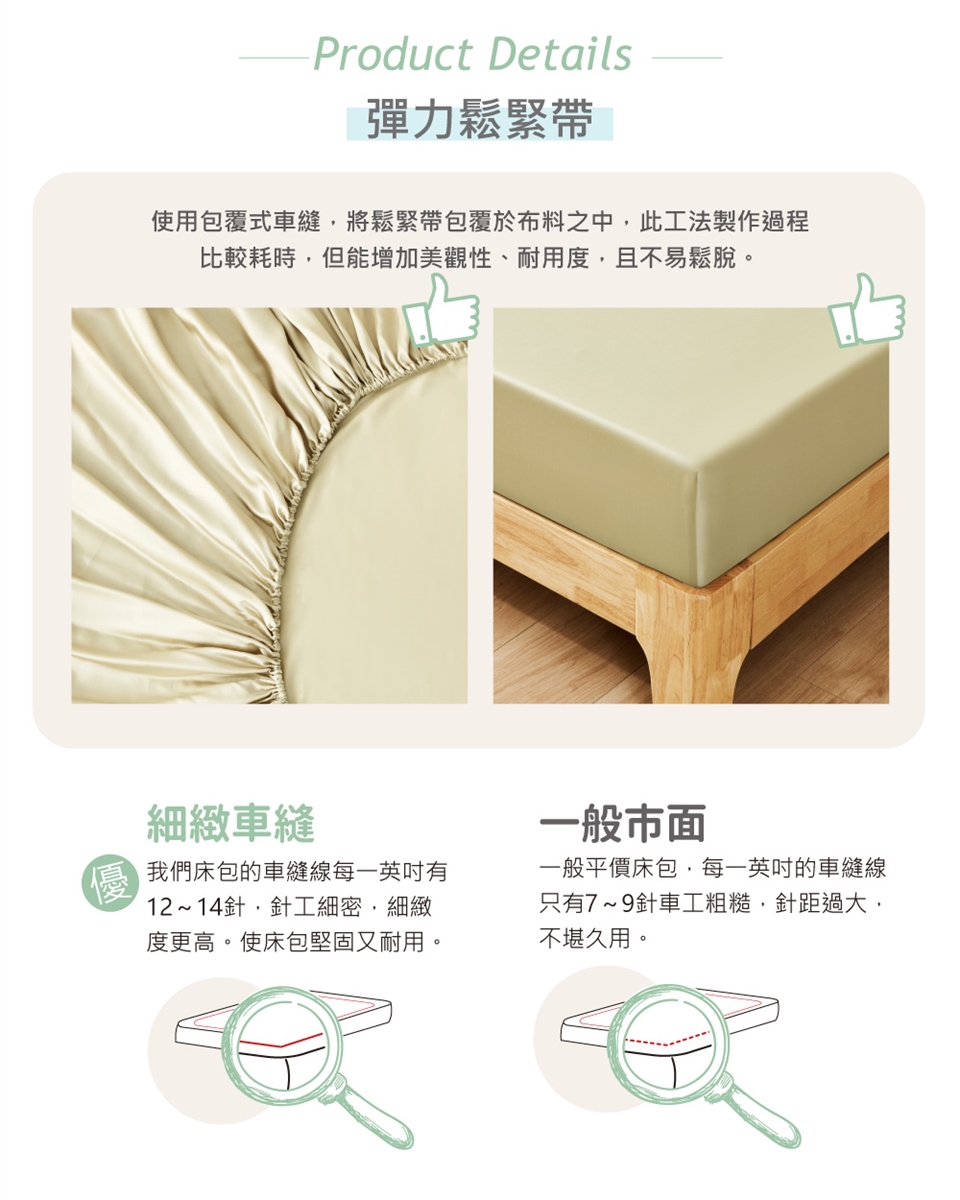 Product Details

彈力鬆緊帶

使用包覆式車縫，將鬆緊帶包覆於布料之中，此工法製作過程比較耗時，但能增加美觀性、耐用度，且不易鬆脫。

細緻車縫

優

我們床包的車縫線每一英吋有12～14針，針工細密，細緻度更高。使床包堅固又耐用。

一般市面

一般平價床包，每一英吋的車縫線只有7～9針車工粗糙，針距過大，不堪久用。