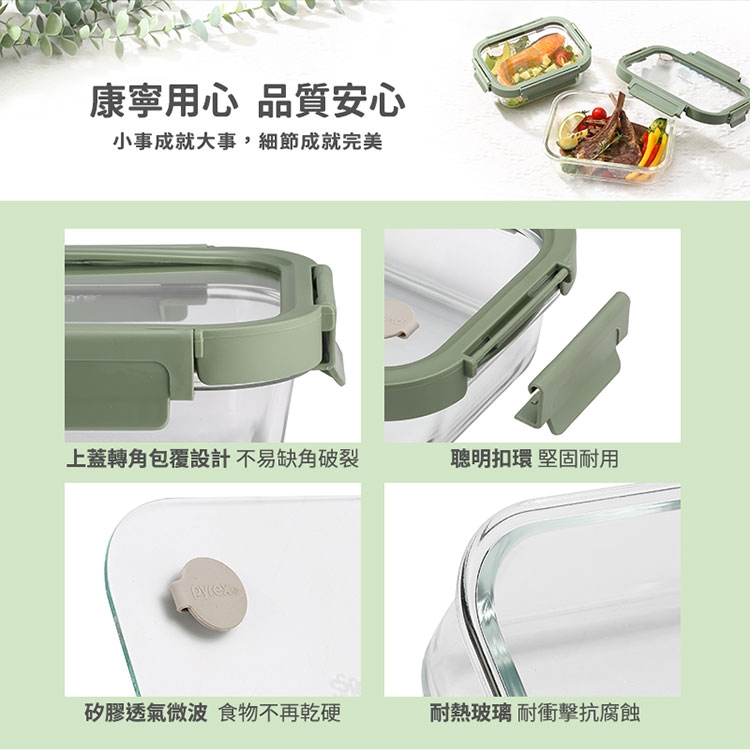 康寧用心 品質安心

小事成就大事，細節成就完美

上蓋轉角包覆設計 不易缺角破裂

聰明扣環 堅固耐用

pyrex

矽膠透氣微波 食物不再乾硬

耐熱玻璃 耐衝擊抗腐蝕