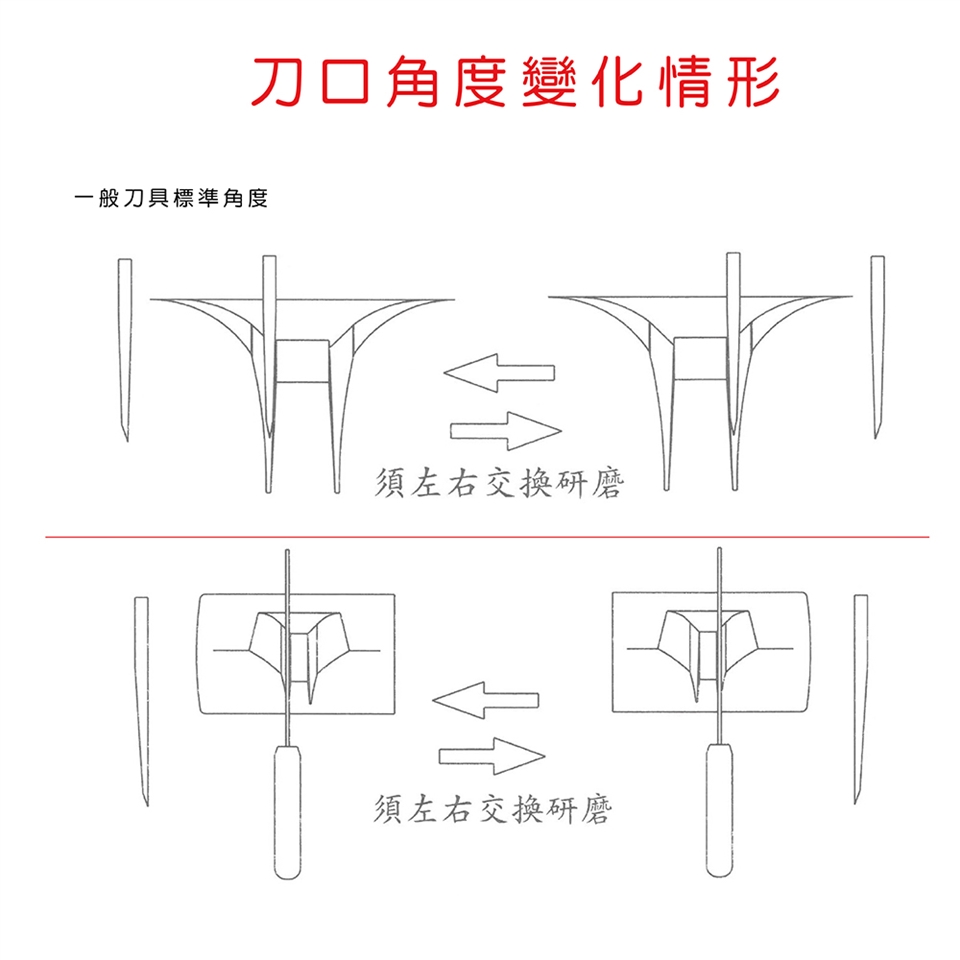 刀口角度變化情形

一般刀具標準角度

須左右交換研磨

須左右交換研磨