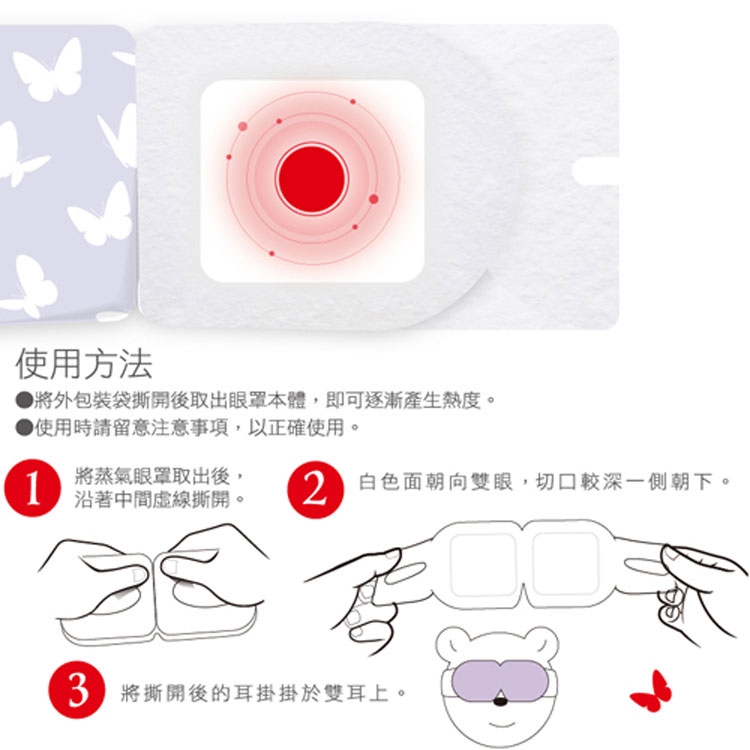 使用方法
●將外包裝袋撕開後取出眼罩本體，即可逐漸產生熱度。
●使用時請留意注意事項，以正確使用。

1 將蒸氣眼罩取出後，沿著中間虛線撕開。

2 白色面朝向雙眼，切口較深一側朝下。

3 將撕開後的耳掛掛於雙耳上。