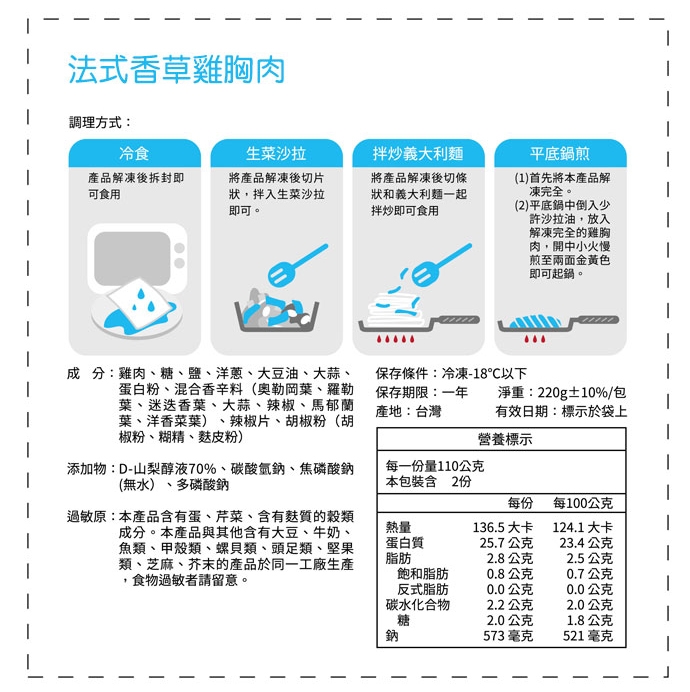 法式香草雞胸肉

調理方式：

冷食

產品解凍後拆封即可食用

生菜沙拉

將產品解凍後切片狀，拌入生菜沙拉即可。

拌炒義大利麵

將產品解凍後切條狀和義大利麵一起拌炒即可食用

平底鍋煎

(1)首先將本產品解凍完全。
(2)平底鍋中倒入少許沙拉油，放入解凍完全的雞胸肉，開中小火慢煎至兩面金黃色即可起鍋。

成　分：雞肉、糖、鹽、洋蔥、大豆油、大蒜、蛋白粉、混合香辛料（奧勒岡葉、羅勒葉、迷迭香葉、大蒜、辣椒、馬郁蘭葉、洋香菜葉）、辣椒片、胡椒粉（胡椒粉、糊精、麩皮粉）

添加物：D-山梨醇液70%、碳酸氫鈉、焦磷酸鈉(無水）、多磷酸鈉

過敏原：本產品含有蛋、芹菜、含有麩質的穀類成分。本產品與其他含有大豆、牛奶、魚類、甲殼類、螺貝類、頭足類、堅果類、芝麻、芥末的產品於同一工廠生產，食物過敏者請留意。

保存條件：冷凍-18°C以下
保存期限：一年　　淨重：220g±10%/包
產地：台灣　　有效日期：標示於袋上

營養標示

每一份量110公克
本包裝含　2份

| | 每份 | 每100公克 |
|---|---|---|
| 熱量 | 136.5 大卡 | 124.1 大卡 |
| 蛋白質 | 25.7 公克 | 23.4 公克 |
| 脂肪 | 2.8 公克 | 2.5 公克 |
| 飽和脂肪 | 0.8 公克 | 0.7 公克 |
| 反式脂肪 | 0.0 公克 | 0.0 公克 |
| 碳水化合物 | 2.2 公克 | 2.0 公克 |
| 糖 | 2.0 公克 | 1.8 公克 |
| 鈉 | 573 毫克 | 521 毫克 |