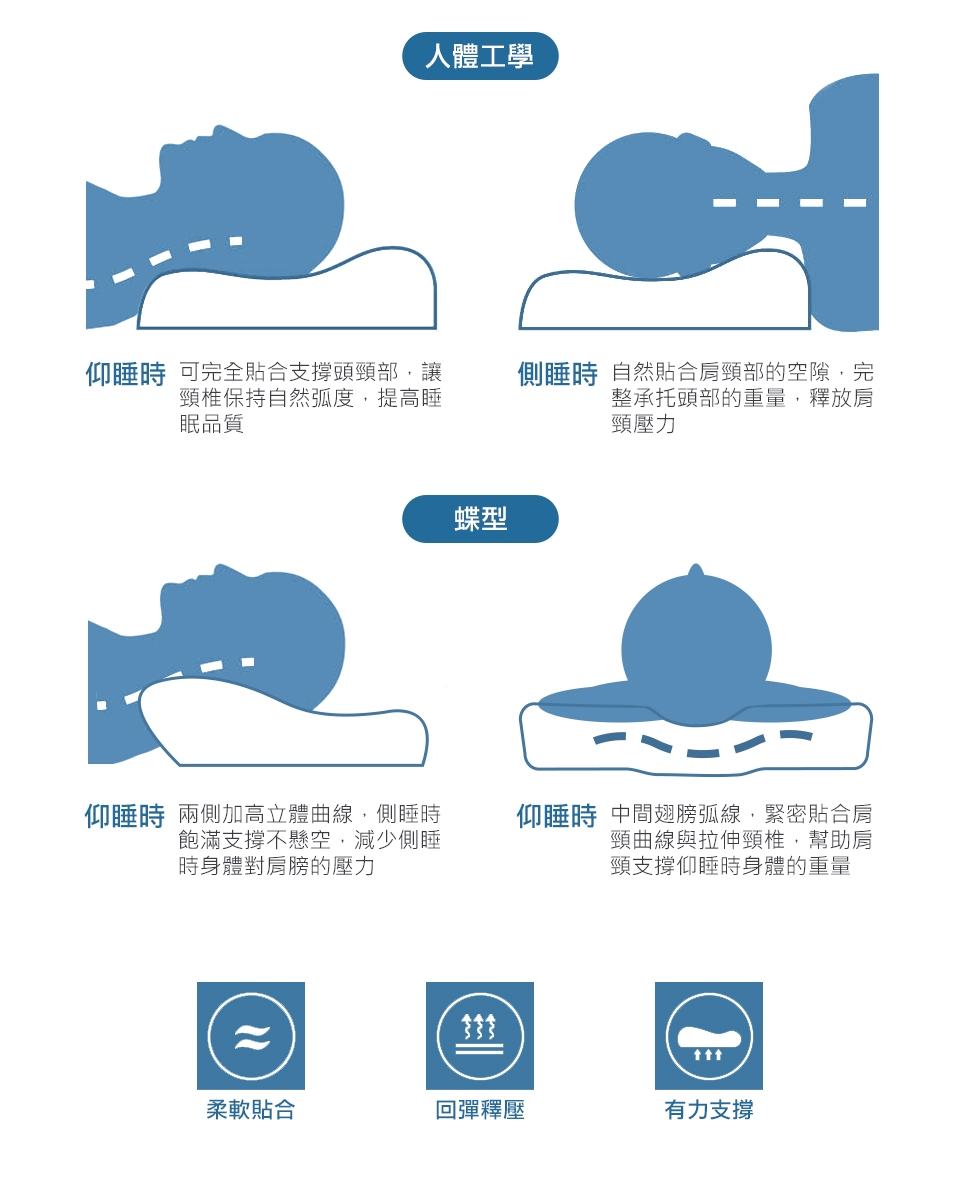 人體工學

仰睡時 可完全貼合支撐頭頸部，讓頸椎保持自然弧度，提高睡眠品質

側睡時 自然貼合肩頸部的空隙，完整承托頭部的重量，釋放肩頸壓力

蝶型

仰睡時 兩側加高立體曲線，側睡時飽滿支撐不懸空，減少側睡時身體對肩膀的壓力

仰睡時 中間翅膀弧線，緊密貼合肩頸曲線與拉伸頸椎，幫助肩頸支撐仰睡時身體的重量

柔軟貼合

回彈釋壓

有力支撐