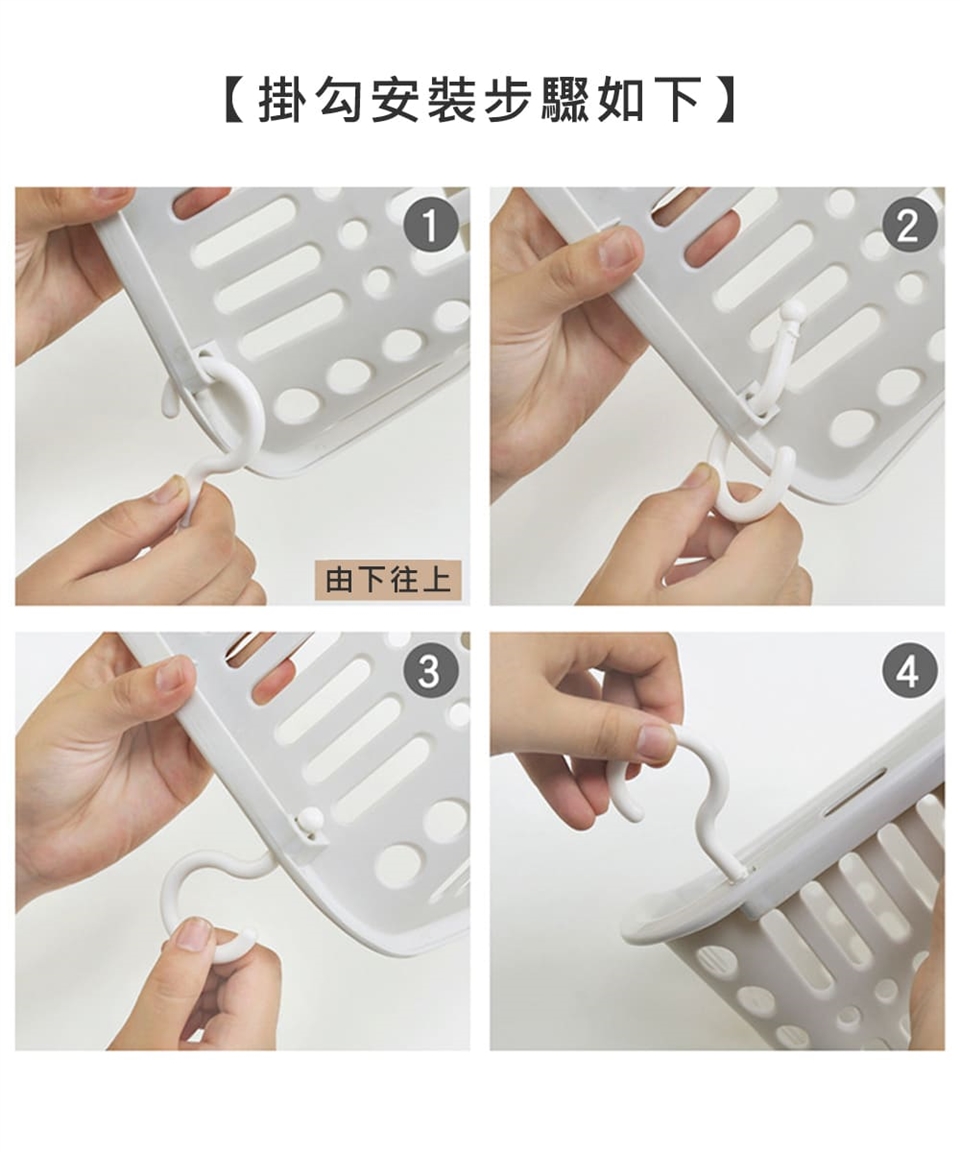 【掛勾安裝步驟如下】

1

由下往上

2

3

4