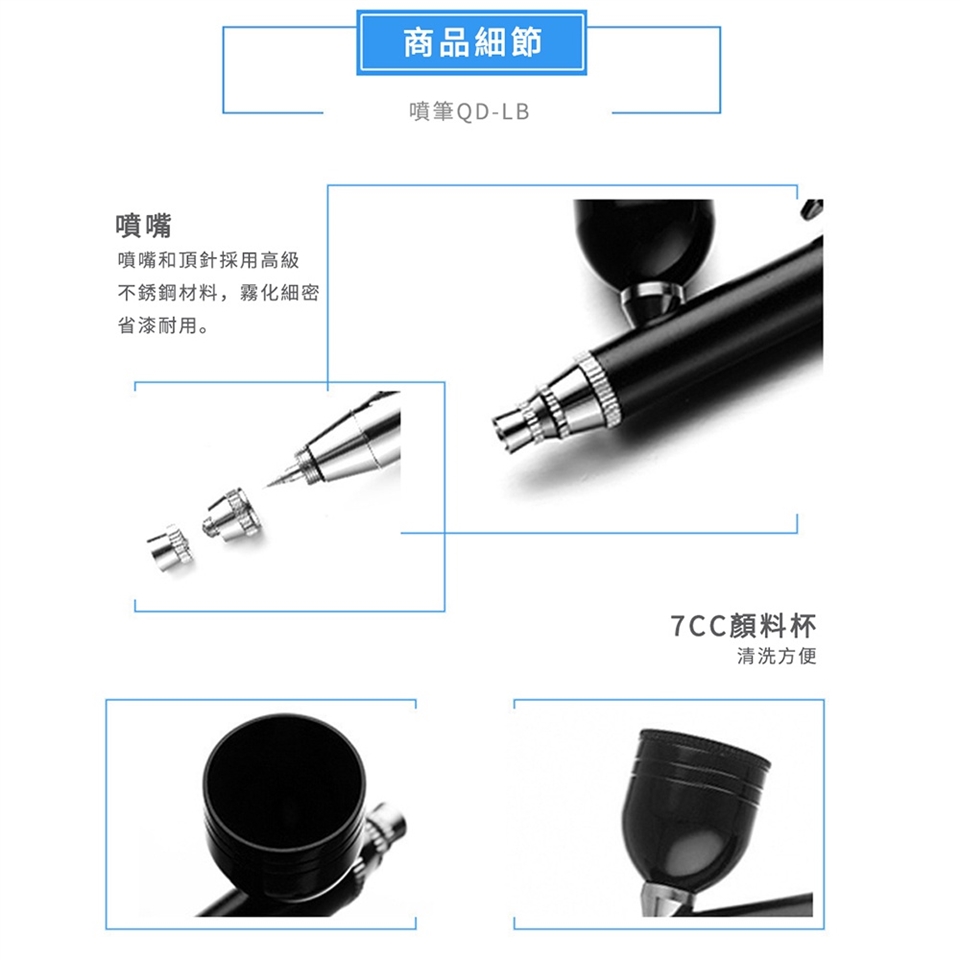 商品細節

噴筆QD-LB

噴嘴

噴嘴和頂針採用高級不銹鋼材料，霧化細密省漆耐用。

7CC顏料杯

清洗方便