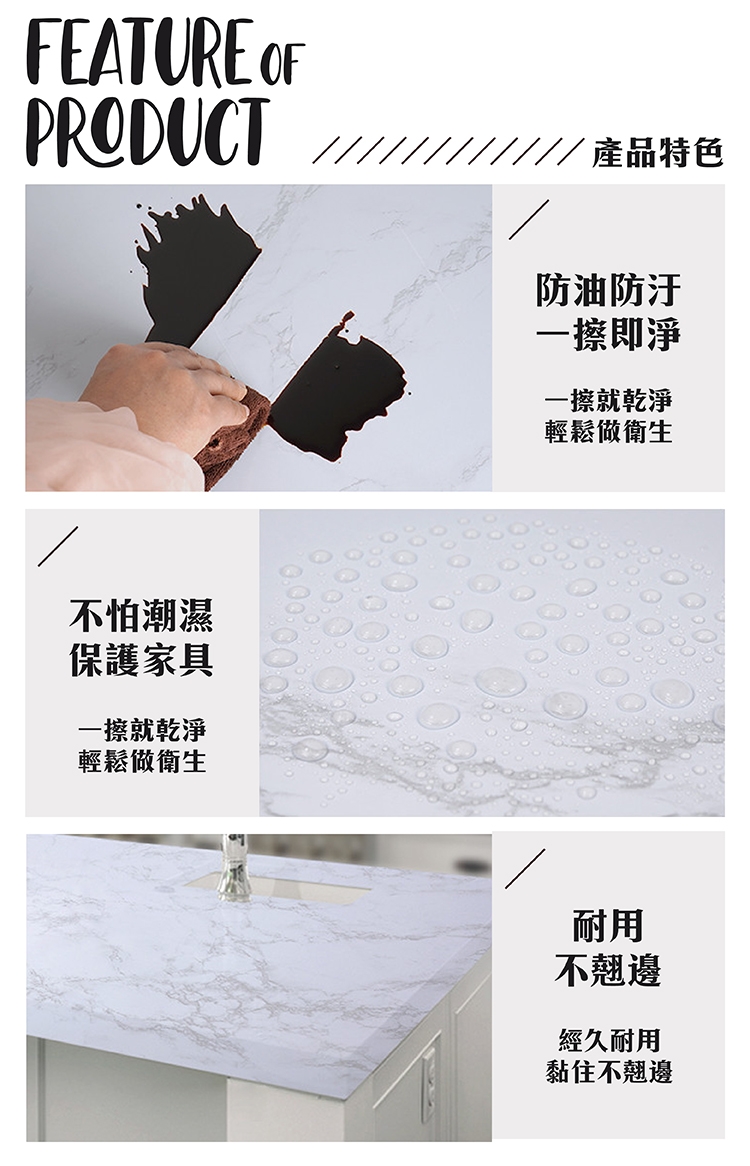 FEATURE OF PRODUCT

產品特色

防油防汙
一擦即淨

一擦就乾淨
輕鬆做衛生

不怕潮濕
保護家具

一擦就乾淨
輕鬆做衛生

耐用
不翹邊

經久耐用
黏住不翹邊