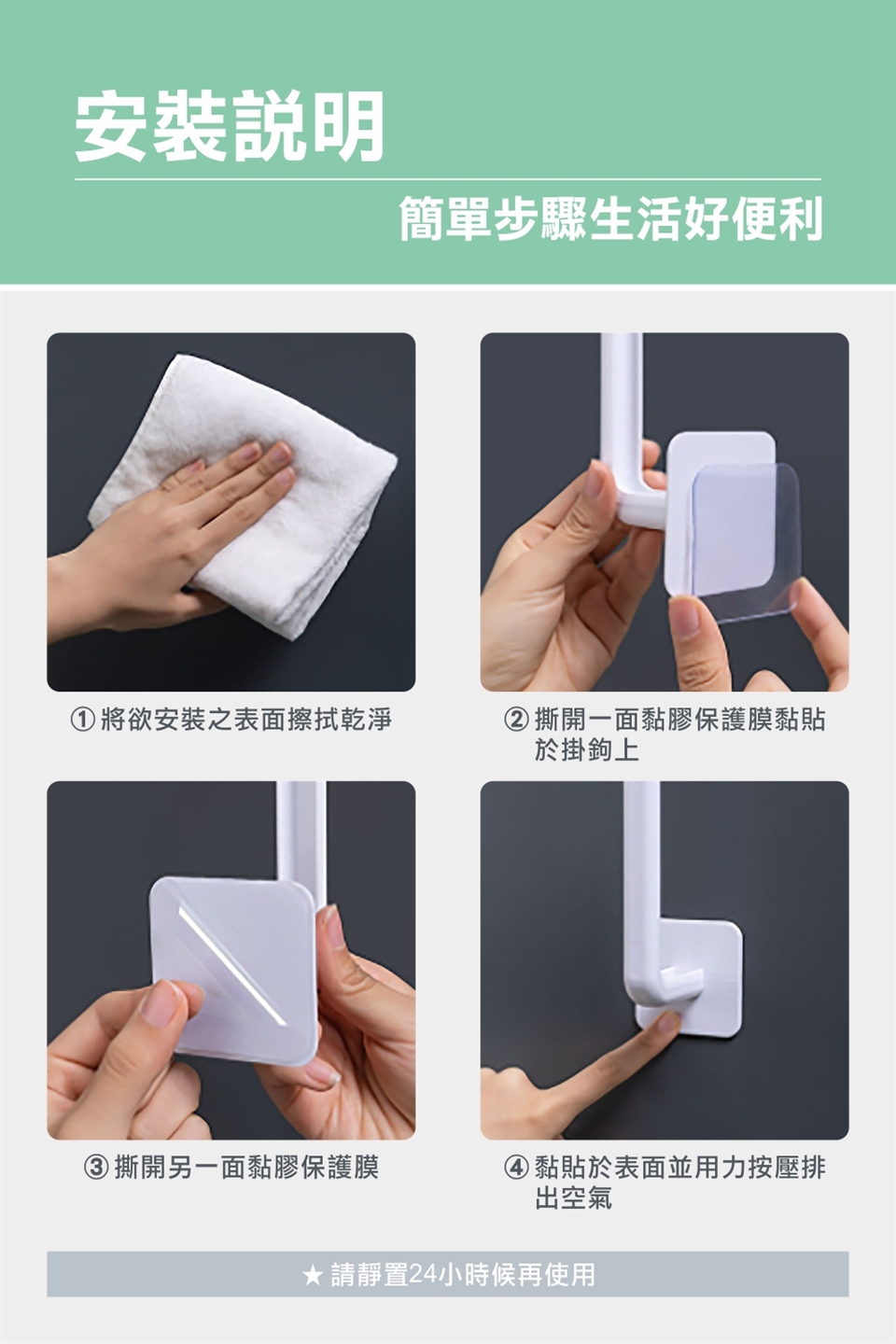 安裝說明

簡單步驟生活好便利

① 將欲安裝之表面擦拭乾淨

② 撕開一面黏膠保護膜黏貼於掛鉤上

③ 撕開另一面黏膠保護膜

④ 黏貼於表面並用力按壓排出空氣

★ 請靜置24小時候再使用