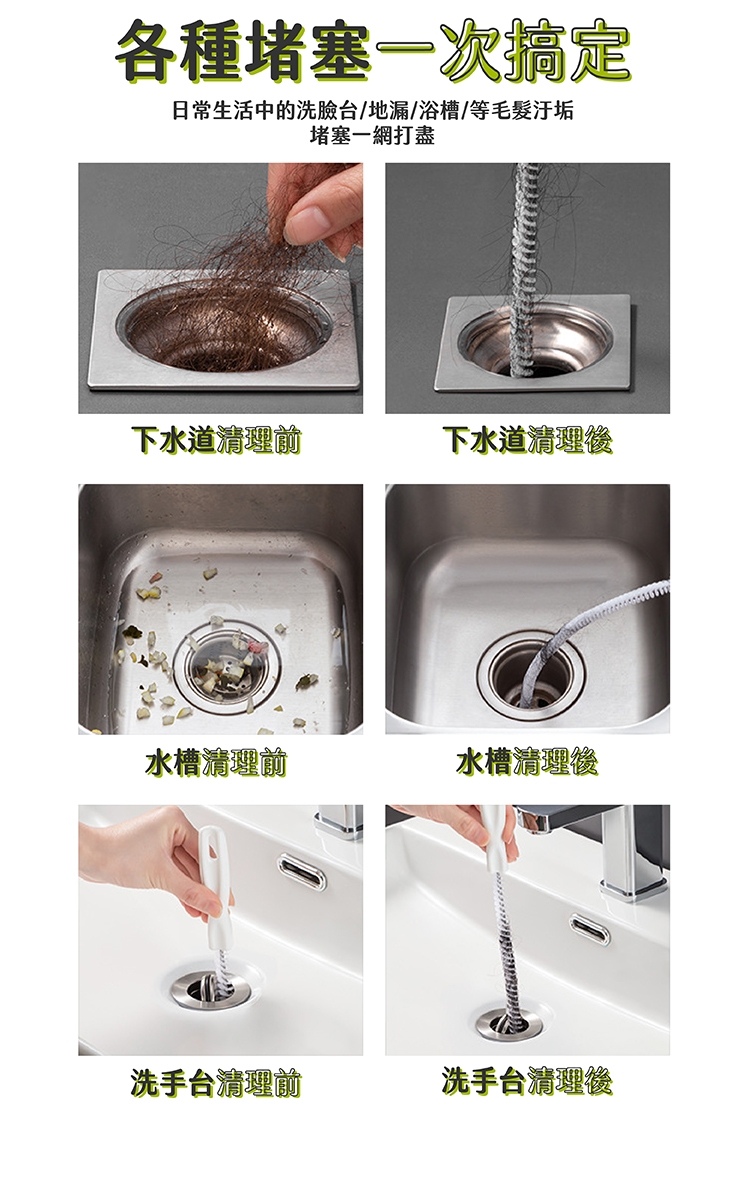 各種堵塞一次搞定

日常生活中的洗臉台/地漏/浴槽/等毛髮汙垢
堵塞一網打盡

下水道清理前

下水道清理後

水槽清理前

水槽清理後

洗手台清理前

洗手台清理後