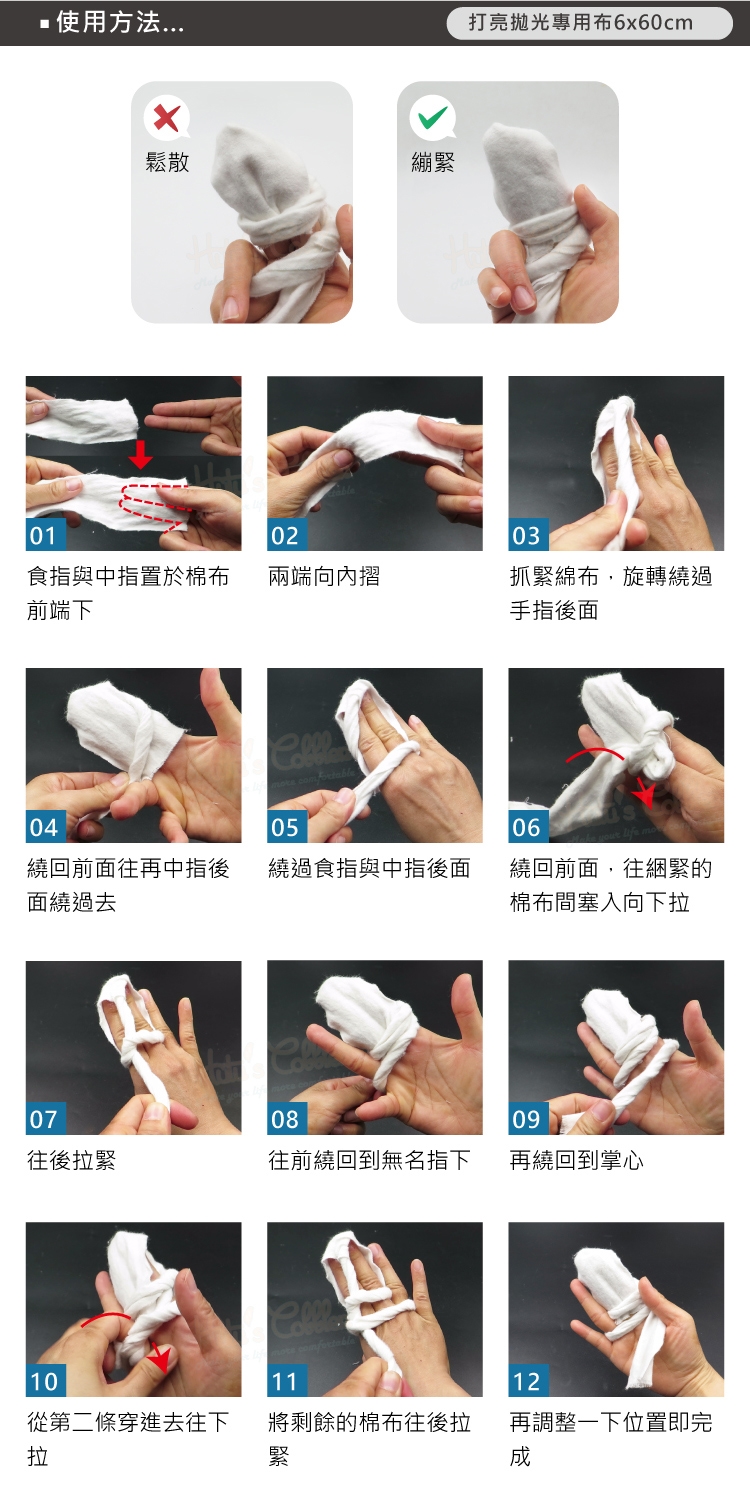 ■ 使用方法...

打亮拋光專用布6x60cm

鬆散

繃緊

01
食指與中指置於棉布前端下

02
兩端向內摺

03
抓緊綿布，旋轉繞過手指後面

04
繞回前面往再中指後面繞過去

05
繞過食指與中指後面

06
繞回前面，往綑緊的棉布間塞入向下拉

07
往後拉緊

08
往前繞回到無名指下

09
再繞回到掌心

10
從第二條穿進去往下拉

11
將剩餘的棉布往後拉緊

12
再調整一下位置即完成