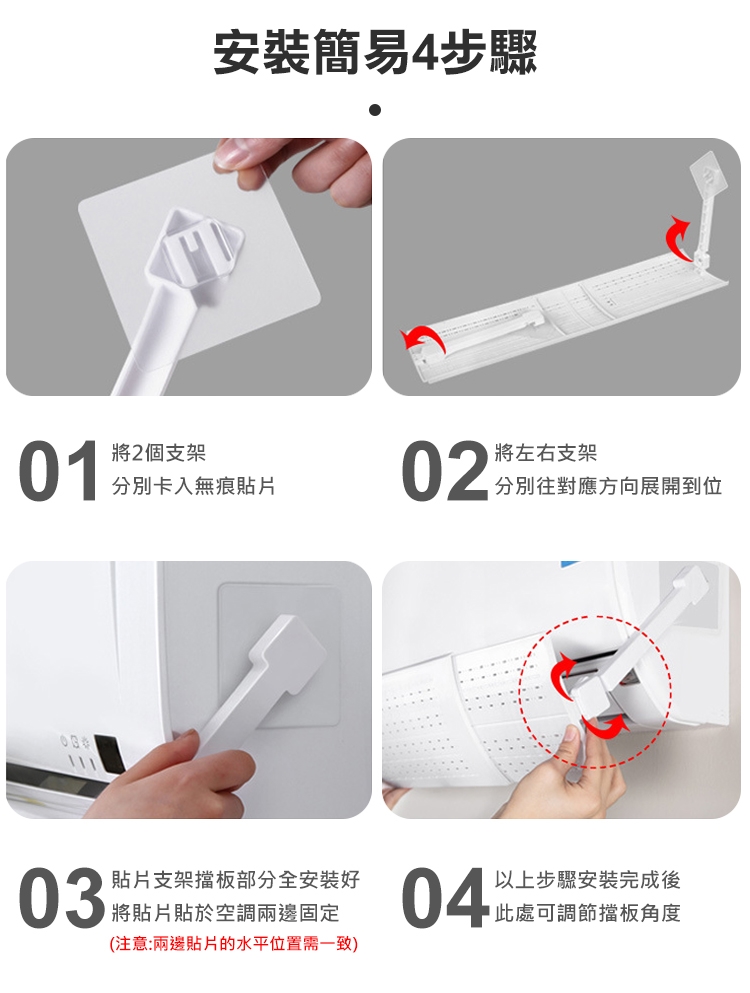 安裝簡易4步驟

01 將2個支架
分別卡入無痕貼片

02 將左右支架
分別往對應方向展開到位

03 貼片支架擋板部分全安裝好
將貼片貼於空調兩邊固定
(注意:兩邊貼片的水平位置需一致)

04 以上步驟安裝完成後
此處可調節擋板角度