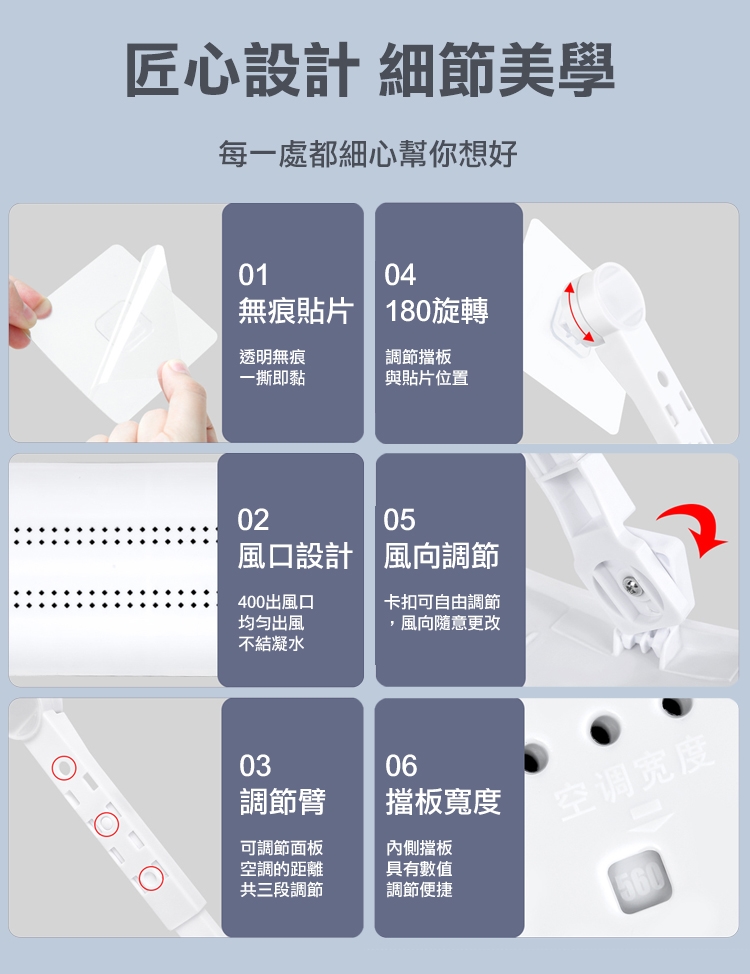 匠心設計 細節美學

每一處都細心幫你想好

01
無痕貼片

透明無痕
一撕即黏

04
180旋轉

調節擋板
與貼片位置

02
風口設計

400出風口
均勻出風
不結凝水

05
風向調節

卡扣可自由調節
，風向隨意更改

03
調節臂

可調節面板
空調的距離
共三段調節

06
擋板寬度

內側擋板
具有數值
調節便捷

空调宽度

560