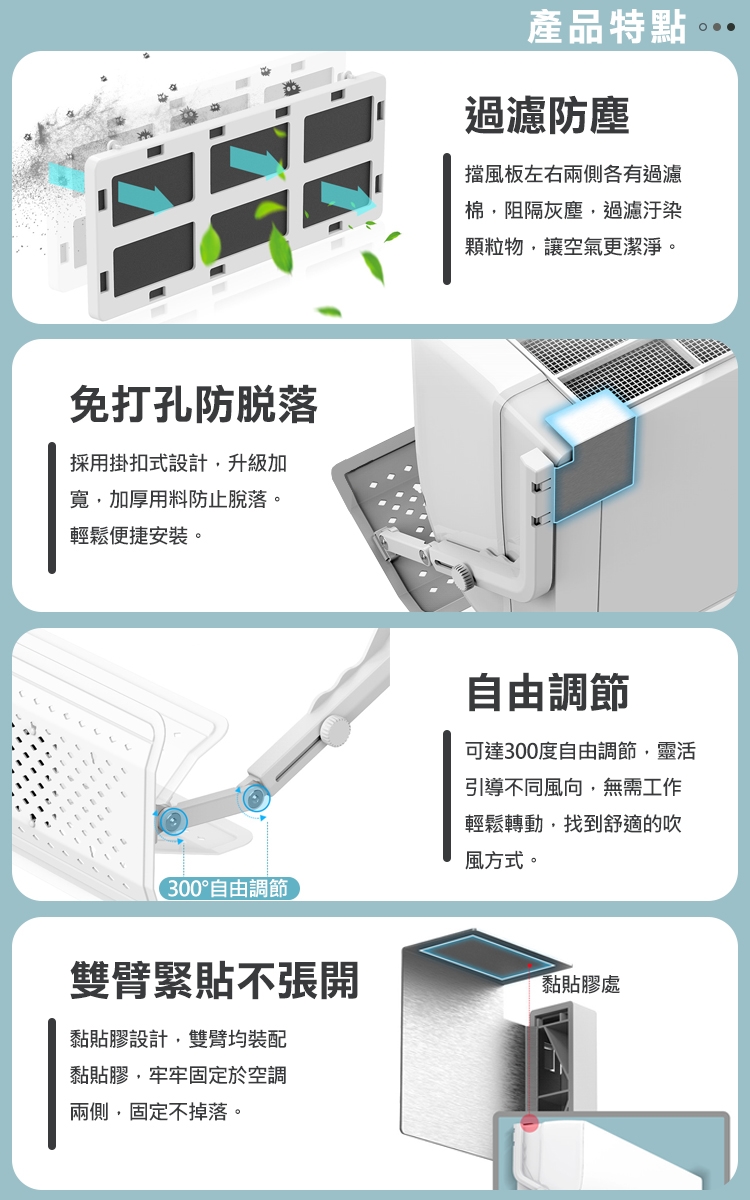 產品特點

過濾防塵

擋風板左右兩側各有過濾棉，阻隔灰塵，過濾汙染顆粒物，讓空氣更潔淨。

免打孔防脫落

採用掛扣式設計，升級加寬，加厚用料防止脫落。輕鬆便捷安裝。

自由調節

可達300度自由調節，靈活引導不同風向，無需工作輕鬆轉動，找到舒適的吹風方式。

300°自由調節

雙臂緊貼不張開

黏貼膠設計，雙臂均裝配黏貼膠，牢牢固定於空調兩側，固定不掉落。

黏貼膠處