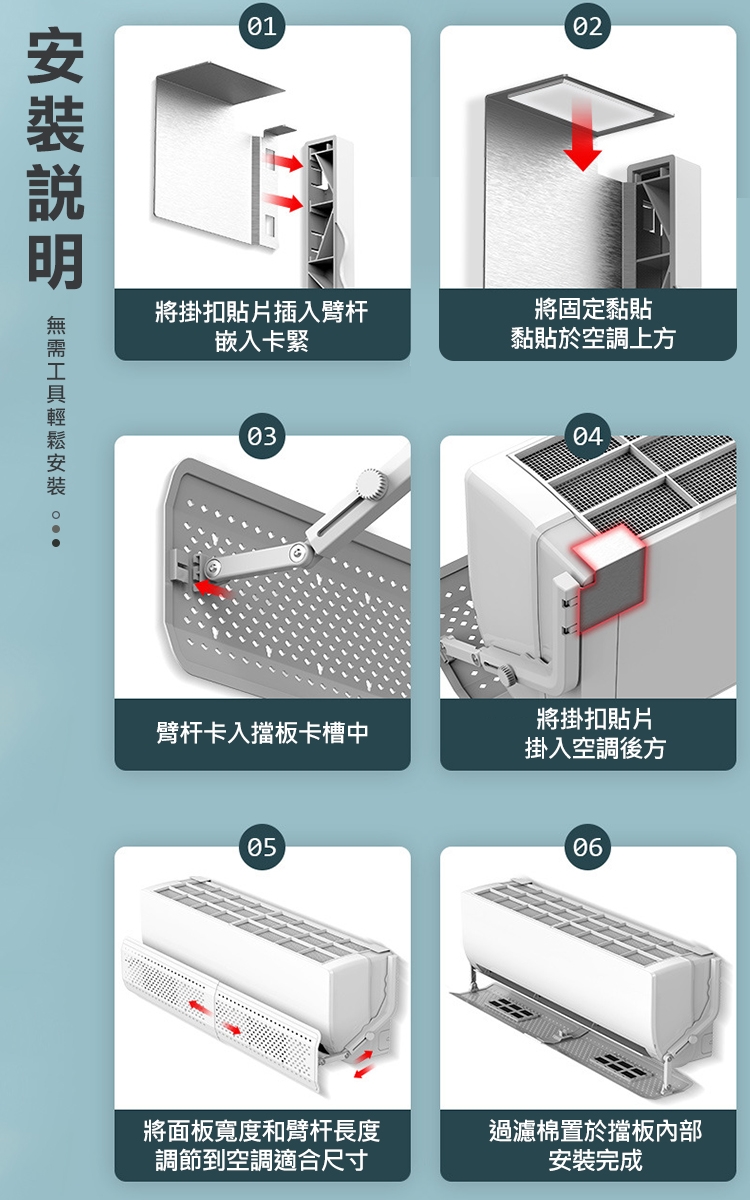 安裝說明

無需工具輕鬆安裝

01
將掛扣貼片插入臂杆
嵌入卡緊

02
將固定黏貼
黏貼於空調上方

03
臂杆卡入擋板卡槽中

04
將掛扣貼片
掛入空調後方

05
將面板寬度和臂杆長度
調節到空調適合尺寸

06
過濾棉置於擋板內部
安裝完成