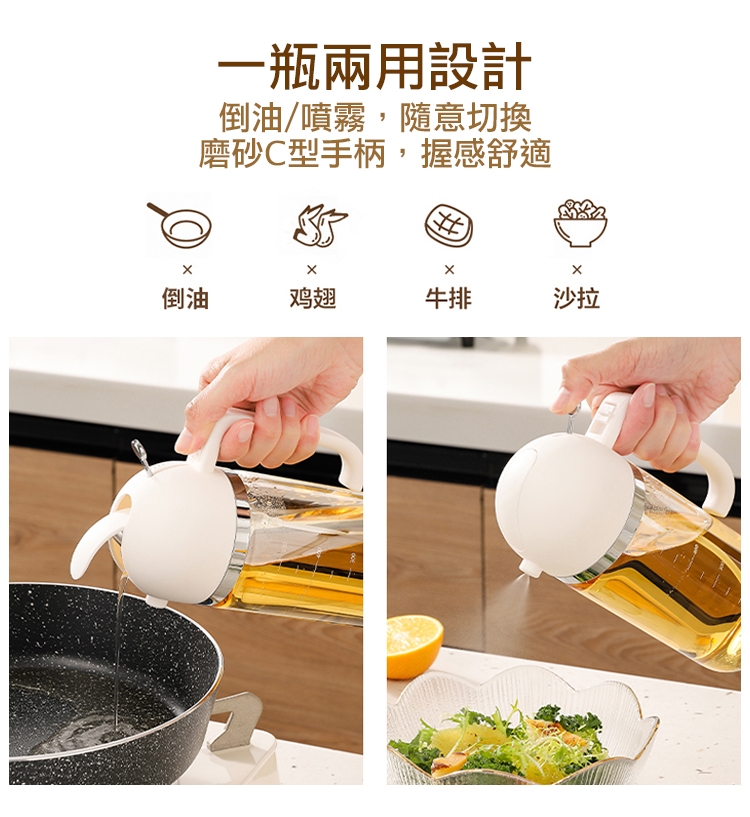 一瓶兩用設計
倒油/噴霧，隨意切換
磨砂C型手柄，握感舒適

×
倒油

×
鸡翅

×
牛排

×
沙拉