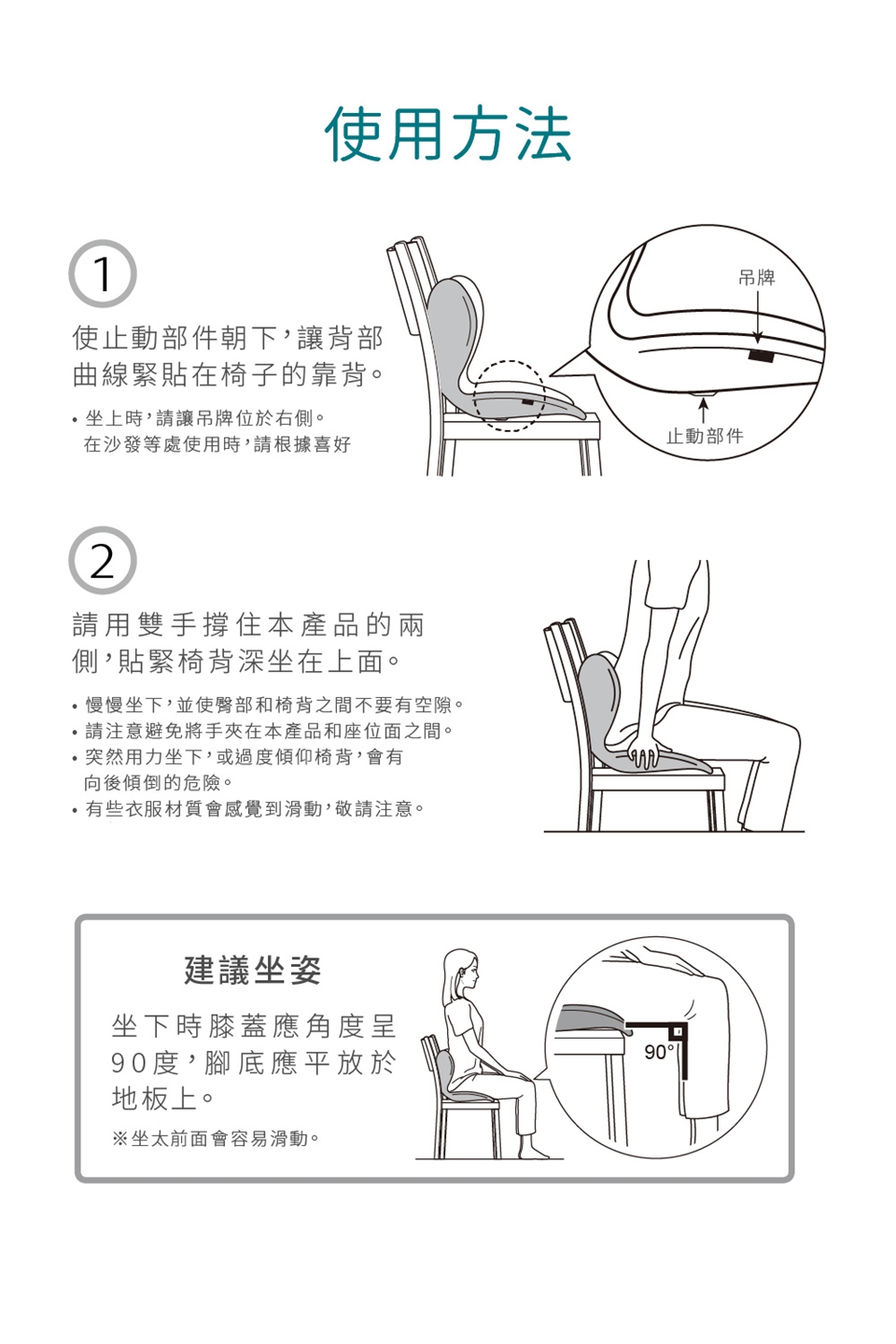 使用方法

1

使止動部件朝下，讓背部曲線緊貼在椅子的靠背。

• 坐上時，請讓吊牌位於右側。
在沙發等處使用時，請根據喜好

吊牌

止動部件

2

請用雙手撐住本產品的兩側，貼緊椅背深坐在上面。

• 慢慢坐下，並使臀部和椅背之間不要有空隙。
• 請注意避免將手夾在本產品和座位面之間。
• 突然用力坐下，或過度傾仰椅背，會有向後傾倒的危險。
• 有些衣服材質會感覺到滑動，敬請注意。

建議坐姿

坐下時膝蓋應角度呈90度，腳底應平放於地板上。

※坐太前面會容易滑動。

90°