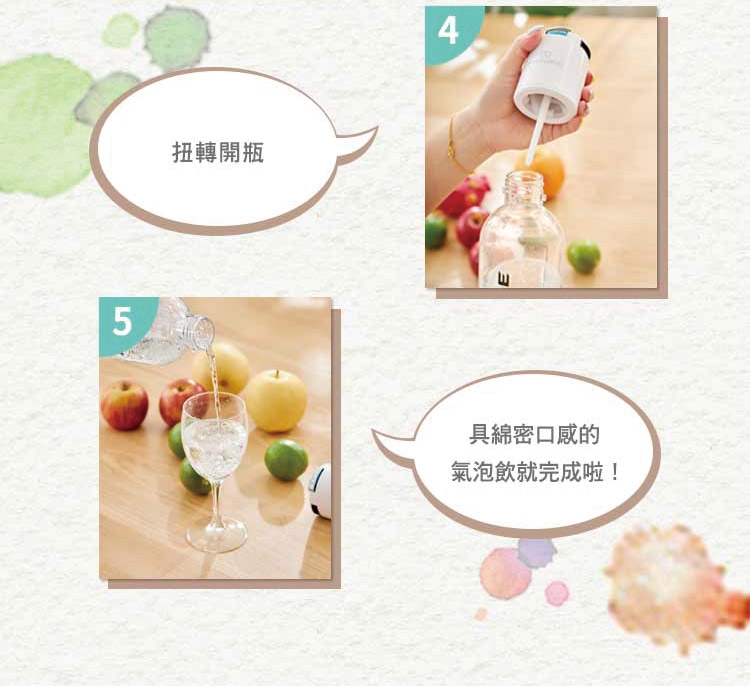 扭轉開瓶

4

5

具綿密口感的
氣泡飲就完成啦！