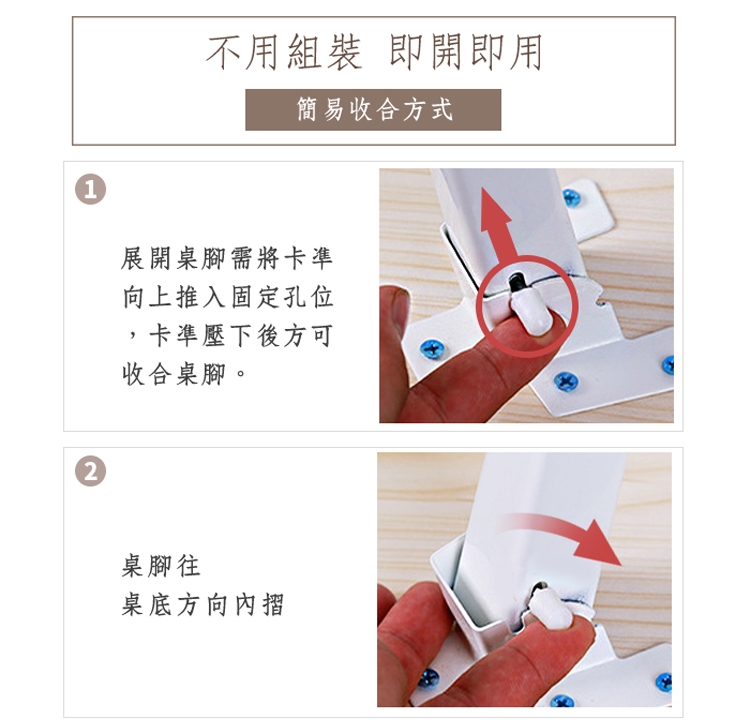 不用組裝 即開即用

簡易收合方式

1

展開桌腳需將卡準向上推入固定孔位，卡準壓下後方可收合桌腳。

2

桌腳往
桌底方向內摺