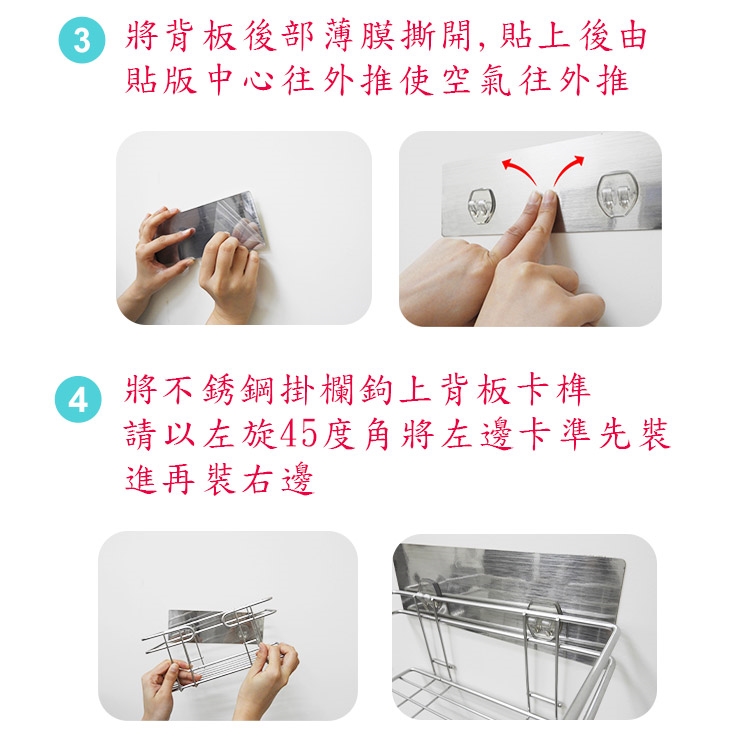 3 將背板後部薄膜撕開，貼上後由貼版中心往外推使空氣往外推

4 將不銹鋼掛欄鉤上背板卡榫
請以左旋45度角將左邊卡準先裝進再裝右邊