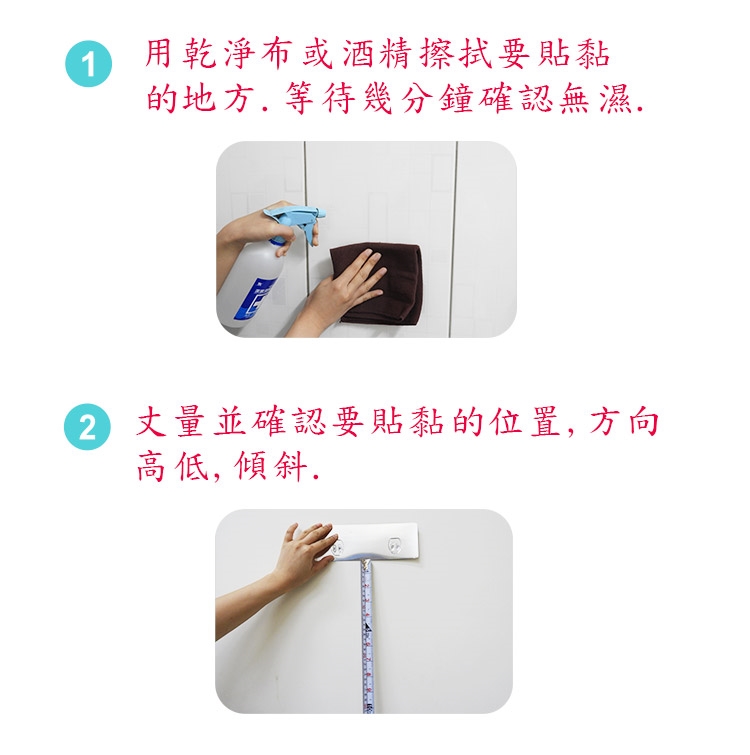 1 用乾淨布或酒精擦拭要貼黏的地方. 等待幾分鐘確認無濕.

2 丈量並確認要貼黏的位置, 方向高低, 傾斜.