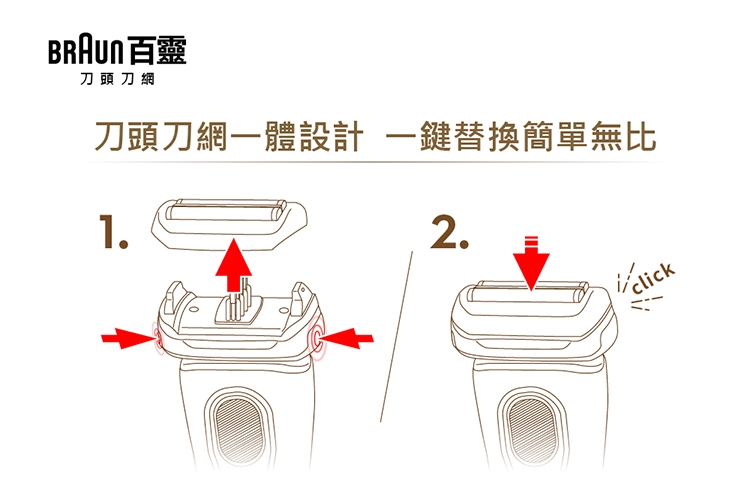 BRAUN 百靈
刀頭刀網

刀頭刀網一體設計 一鍵替換簡單無比

1.

2.

click