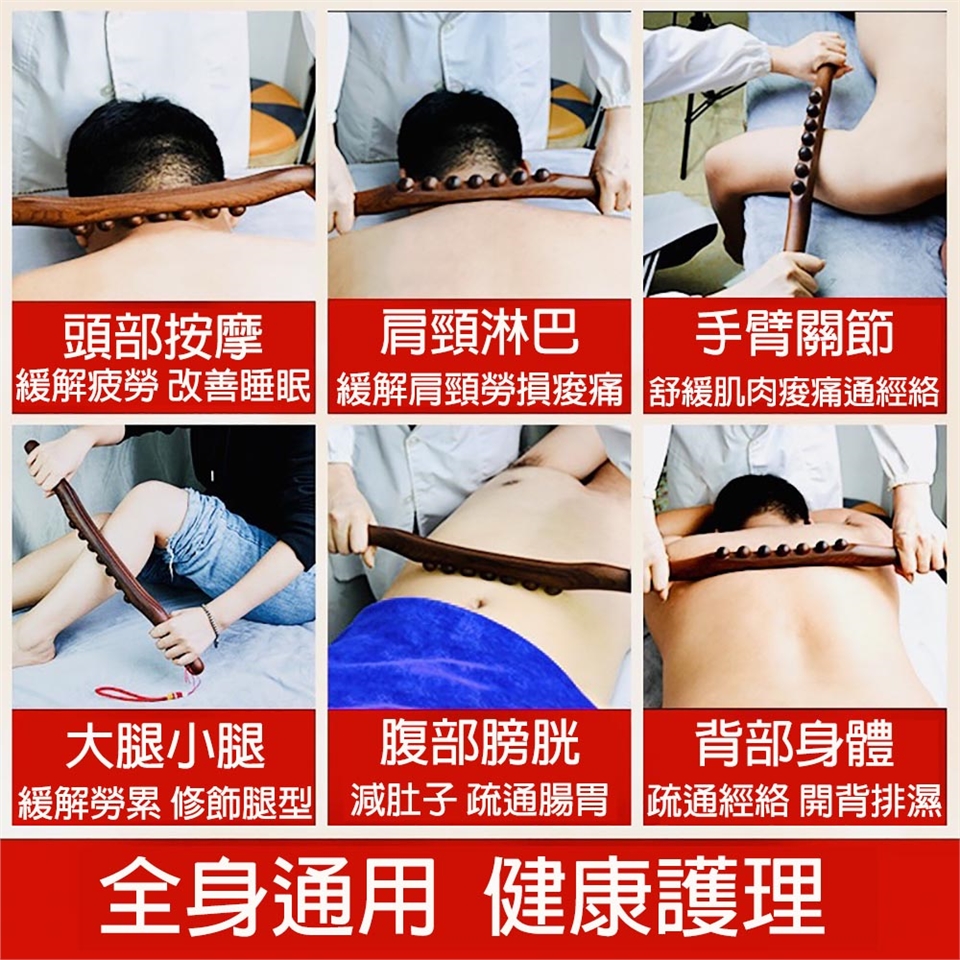 頭部按摩
緩解疲勞 改善睡眠

肩頸淋巴
緩解肩頸勞損痠痛

手臂關節
舒緩肌肉痠痛通經絡

大腿小腿
緩解勞累 修飾腿型

腹部膀胱
減肚子 疏通腸胃

背部身體
疏通經絡 開背排濕

全身通用 健康護理