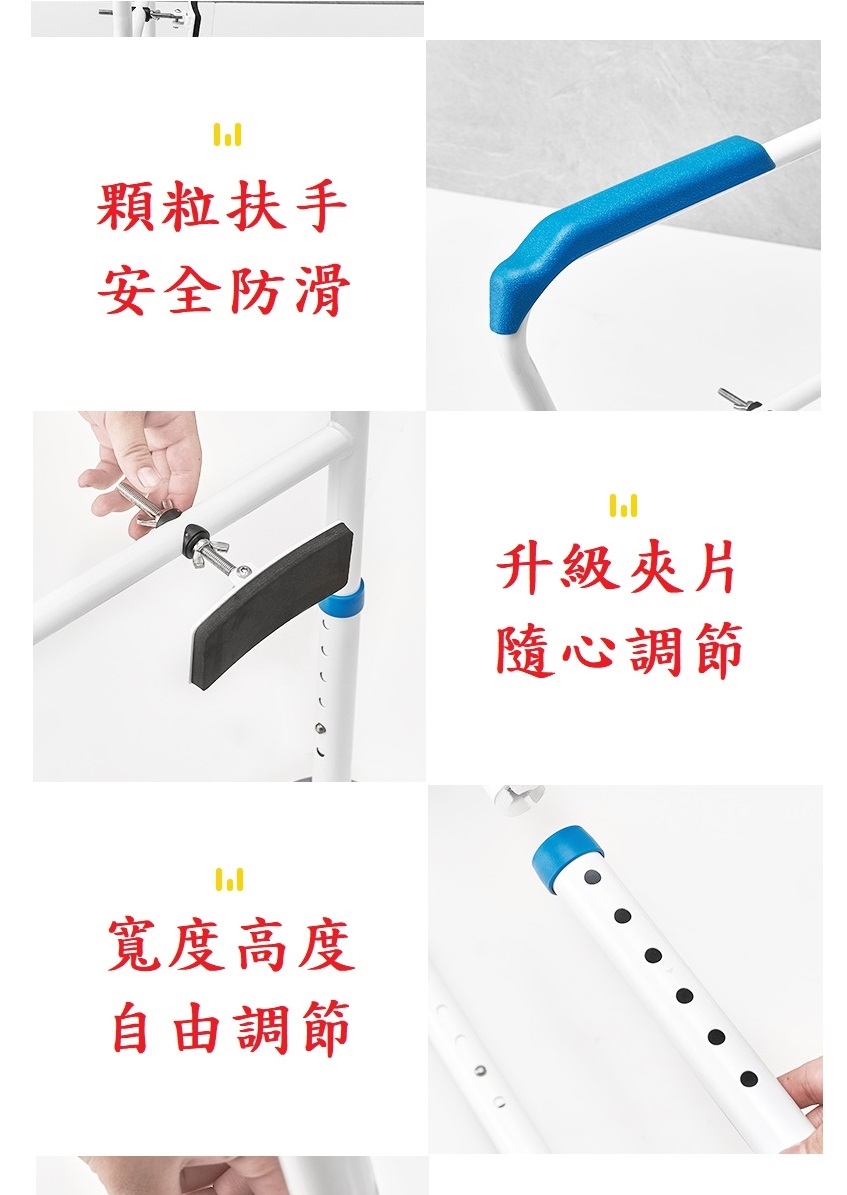 顆粒扶手
安全防滑

升級夾片
隨心調節

寬度高度
自由調節