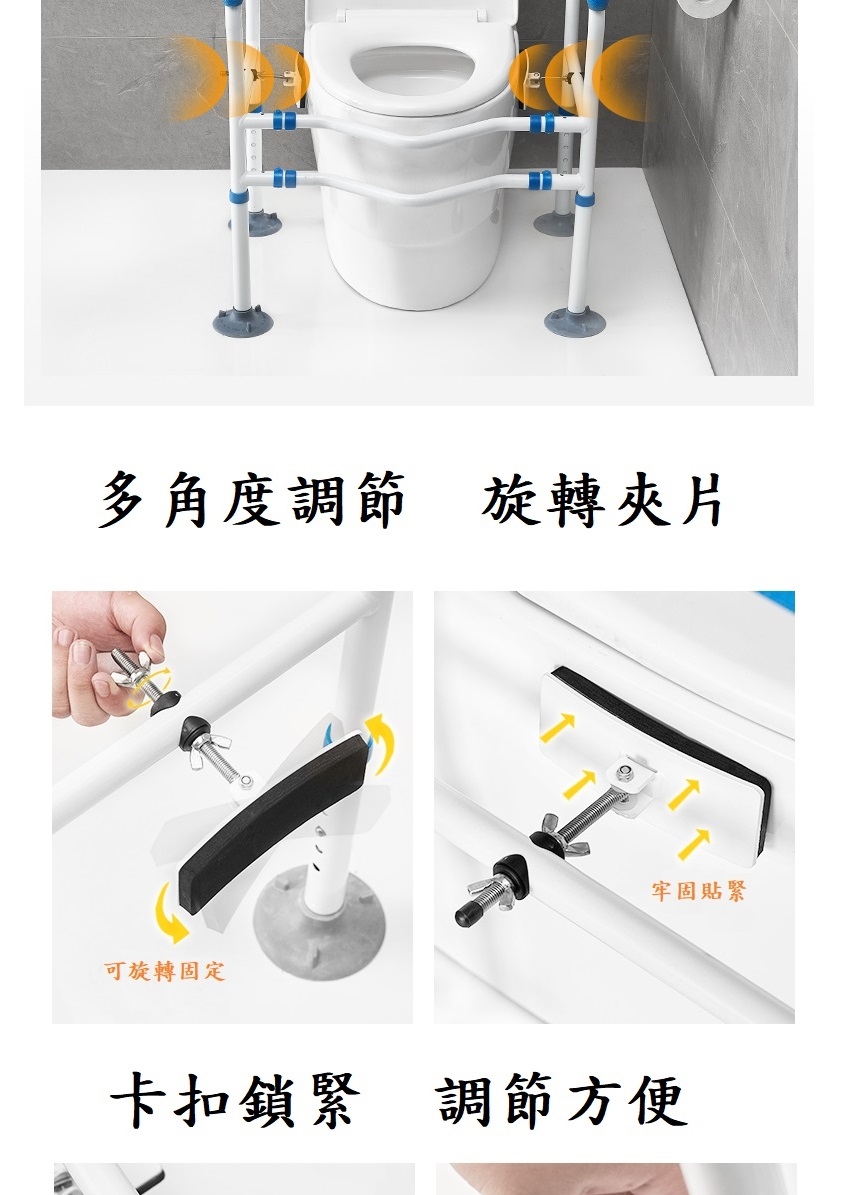 多角度調節　旋轉夾片

可旋轉固定

牢固貼緊

卡扣鎖緊　調節方便