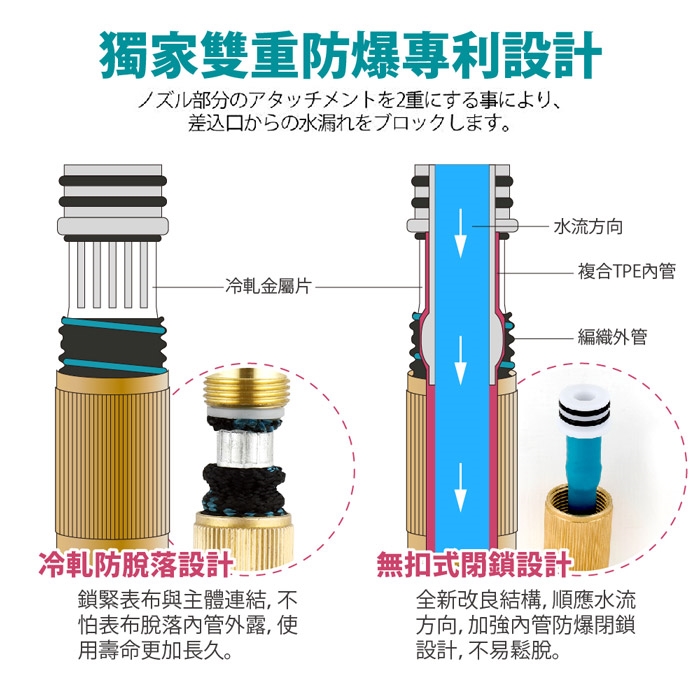 獨家雙重防爆專利設計

ノズル部分のアタッチメントを2重にする事により、差込口からの水漏れをブロックします。

冷軋金屬片

水流方向

複合TPE內管

編織外管

冷軋防脫落設計

鎖緊表布與主體連結, 不怕表布脫落內管外露, 使用壽命更加長久。

無扣式閉鎖設計

全新改良結構, 順應水流方向, 加強內管防爆閉鎖設計, 不易鬆脫。